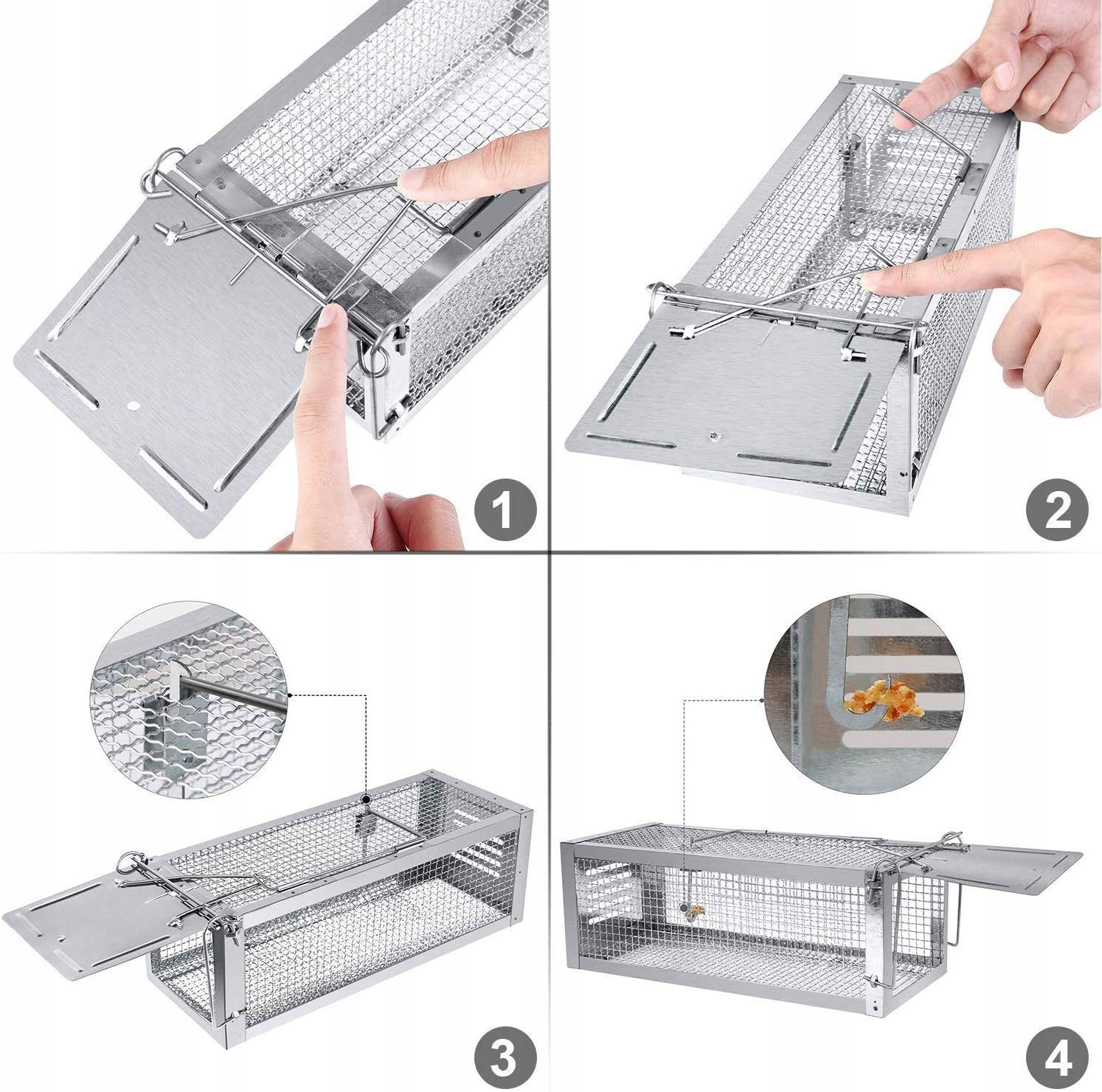 1

2

3

4