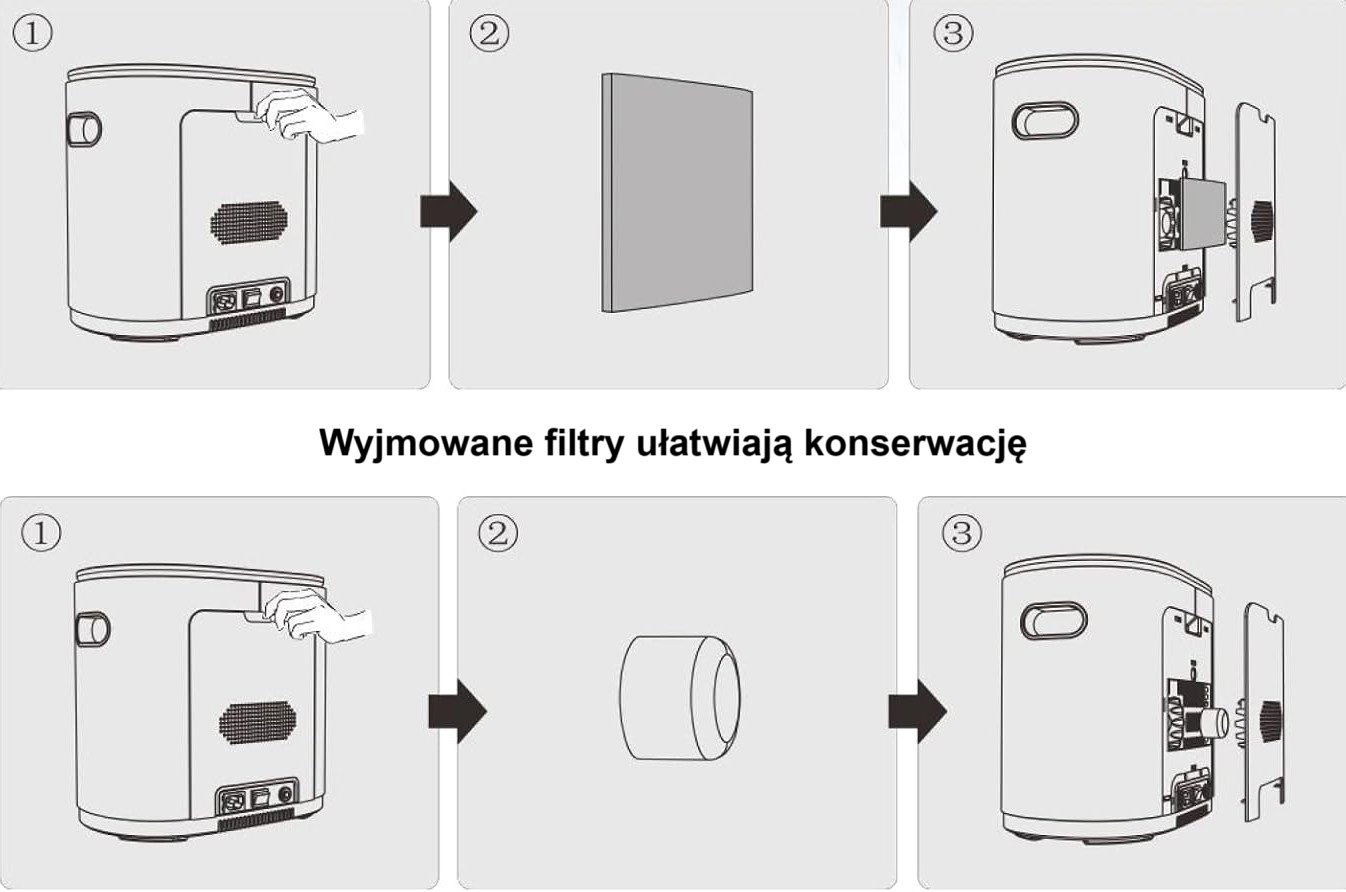 ①

②

③

Wyjmowane filtry ułatwiają konserwację

①

②

③