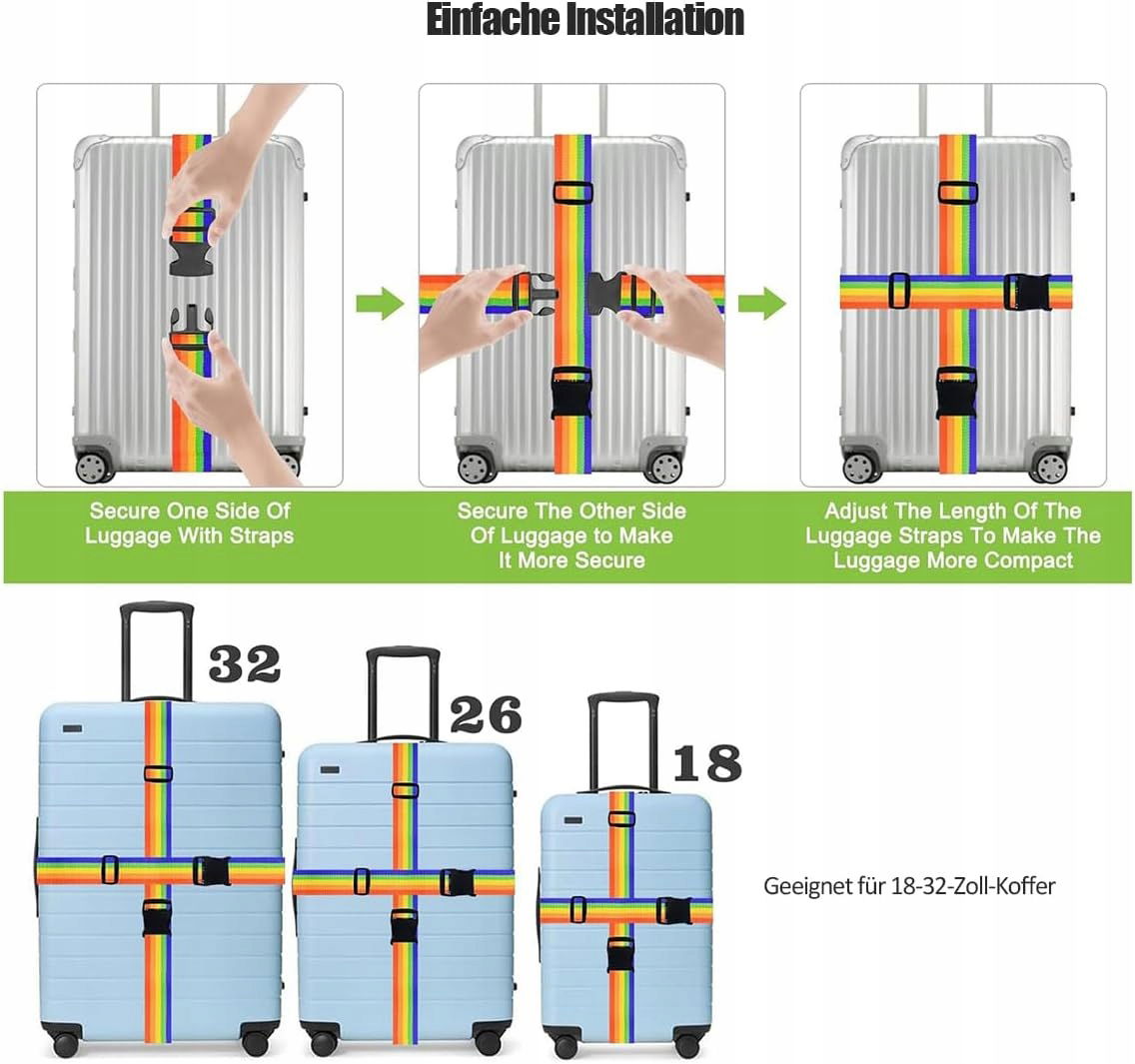 Einfache Installation

Secure One Side Of Luggage With Straps

Secure The Other Side Of Luggage to Make It More Secure

Adjust The Length Of The Luggage Straps To Make The Luggage More Compact

32

26

18

Geeignet für 18-32-Zoll-Koffer