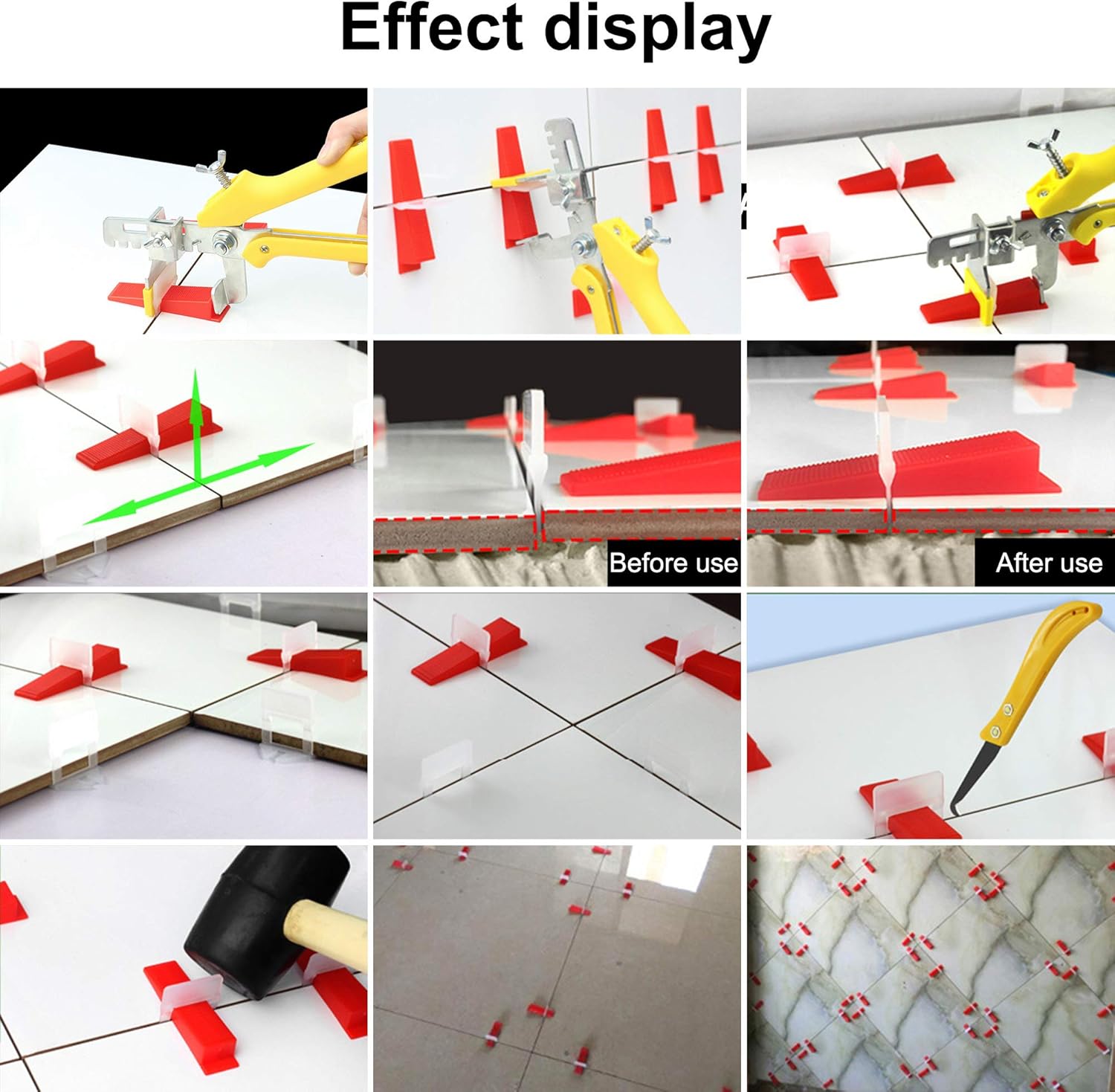 Effect display

Before use

After use