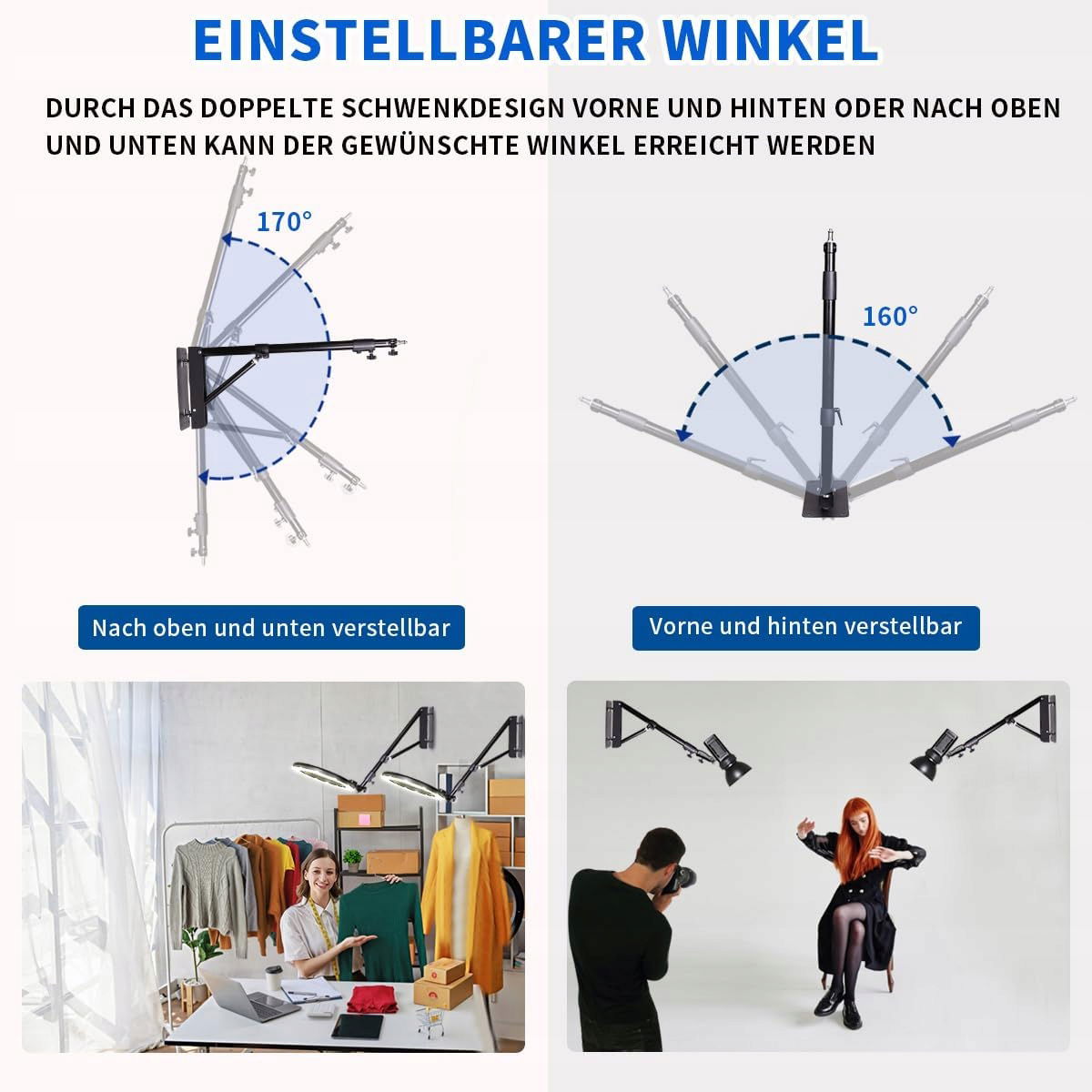 EINSTELLBARER WINKEL

DURCH DAS DOPPELTE SCHWENKDESIGN VORNE UND HINTEN ODER NACH OBEN UND UNTEN KANN DER GEWÜNSCHTE WINKEL ERREICHT WERDEN

170°

160°

Nach oben und unten verstellbar

Vorne und hinten verstellbar