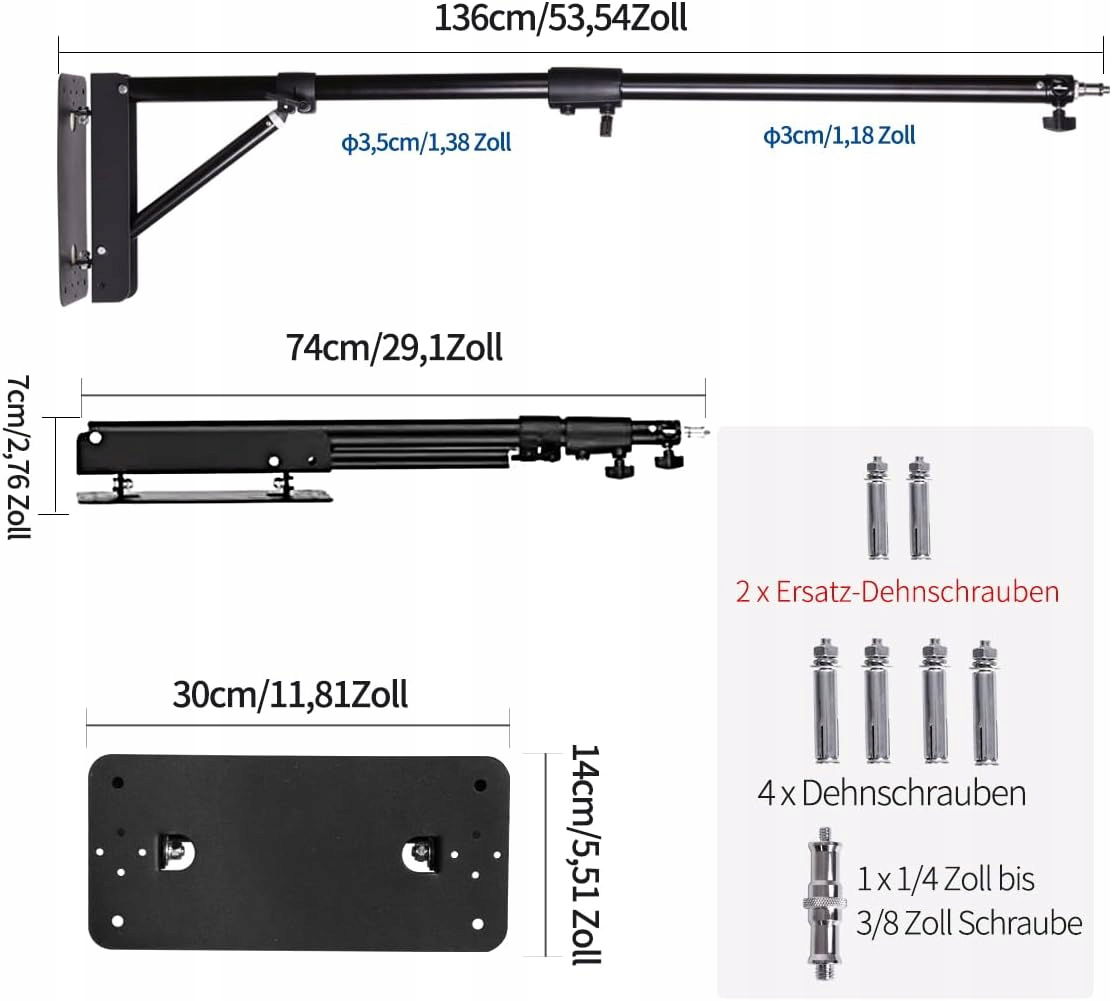 136cm/53,54Zoll

ϕ3,5cm/1,38 Zoll

ϕ3cm/1,18 Zoll

74cm/29,1Zoll

7cm/2,76 Zoll

2 x Ersatz-Dehnschrauben

4 x Dehnschrauben

1 x 1/4 Zoll bis 3/8 Zoll Schraube

30cm/11,81Zoll

14cm/5,51 Zoll