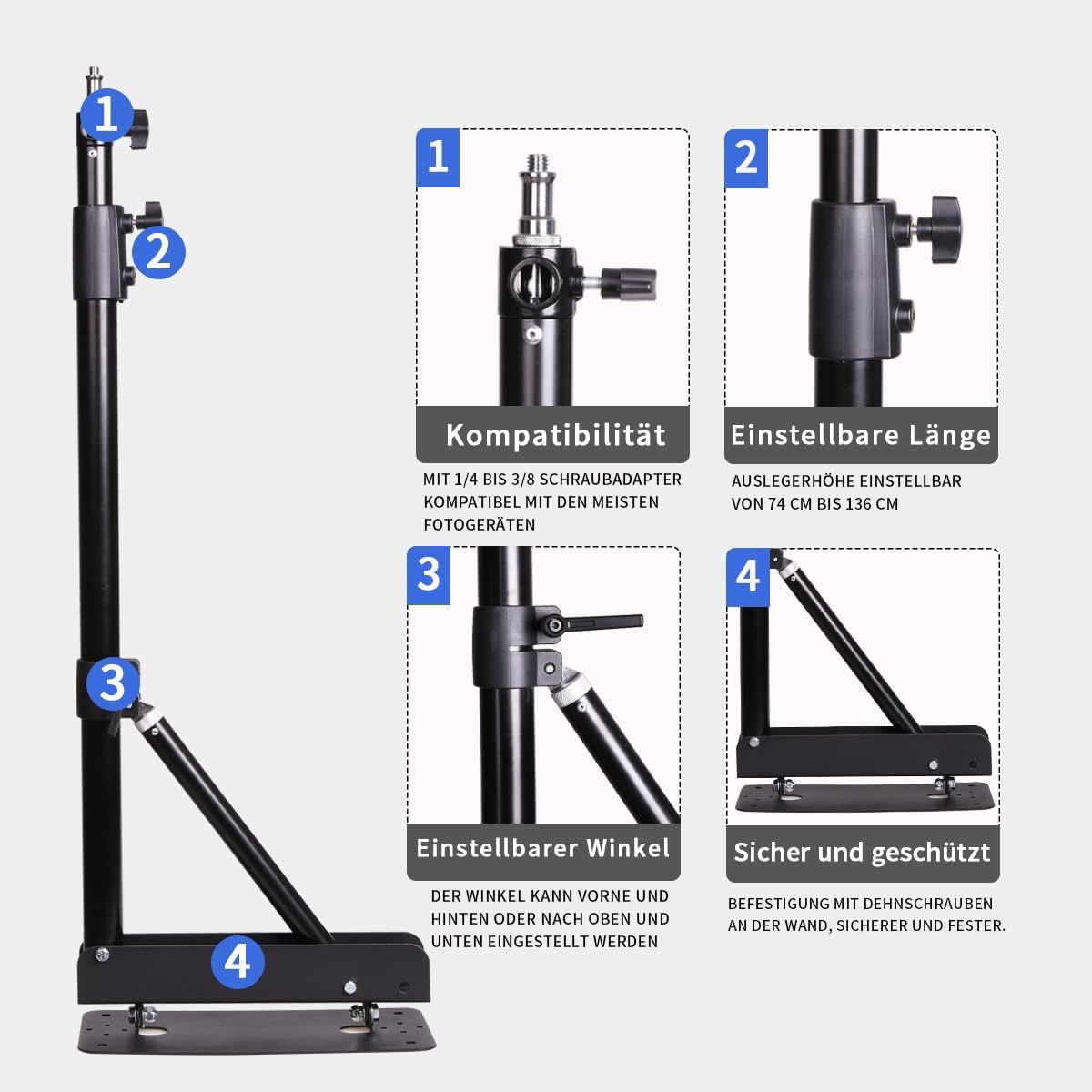 1

2

3

4

1

Kompatibilität

MIT 1/4 BIS 3/8 SCHRAUBADAPTER KOMPATIBEL MIT DEN MEISTEN FOTOGERÄTEN

2

Einstellbare Länge

AUSLEGERHÖHE EINSTELLBAR VON 74 CM BIS 136 CM

3

Einstellbarer Winkel

DER WINKEL KANN VORNE UND HINTEN ODER NACH OBEN UND UNTEN EINGESTELLT WERDEN

4

Sicher und geschützt

BEFESTIGUNG MIT DEHNSCHRAUBEN AN DER WAND, SICHERER UND FESTER.