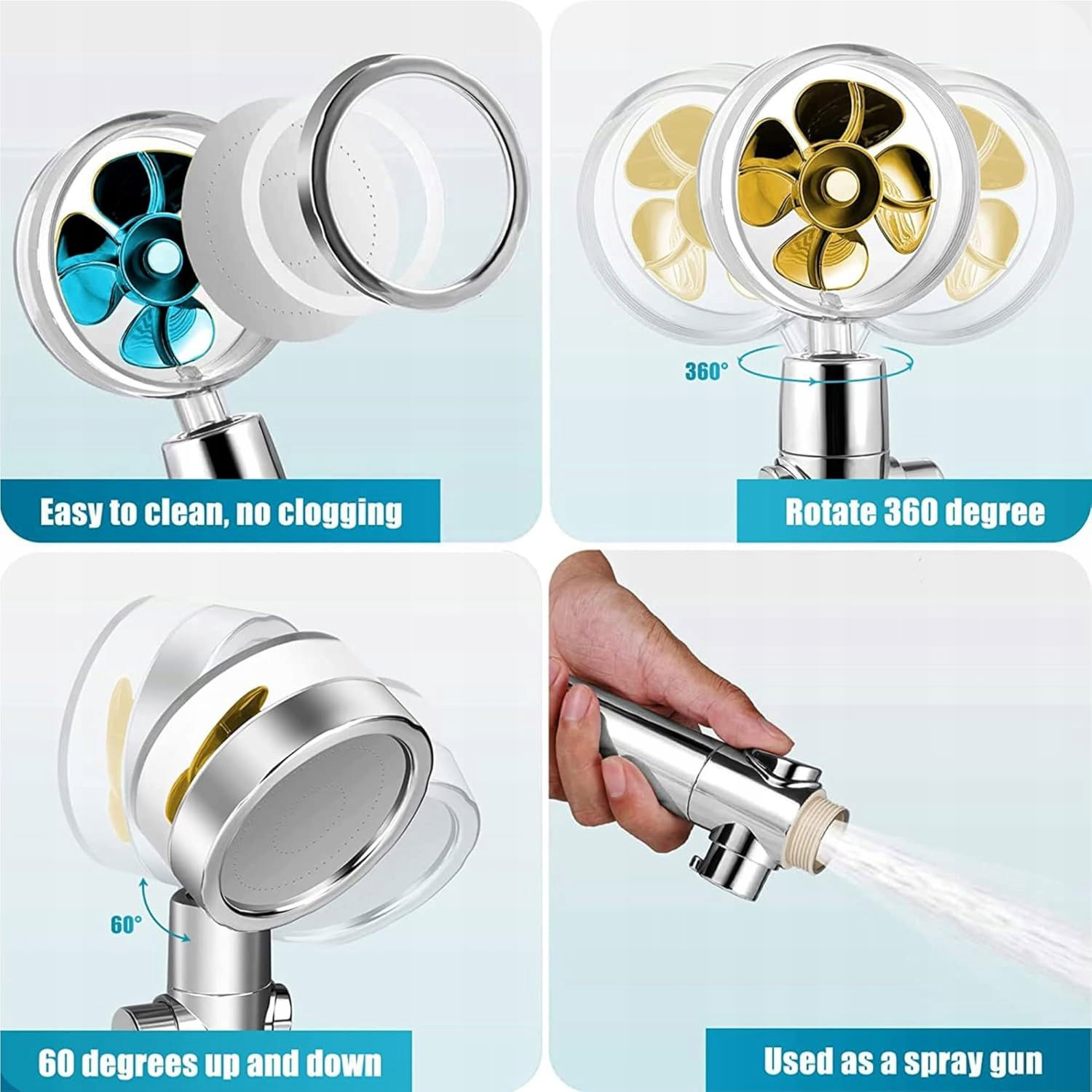 Easy to clean, no clogging

360°

Rotate 360 degree

60°

60 degrees up and down

Used as a spray gun