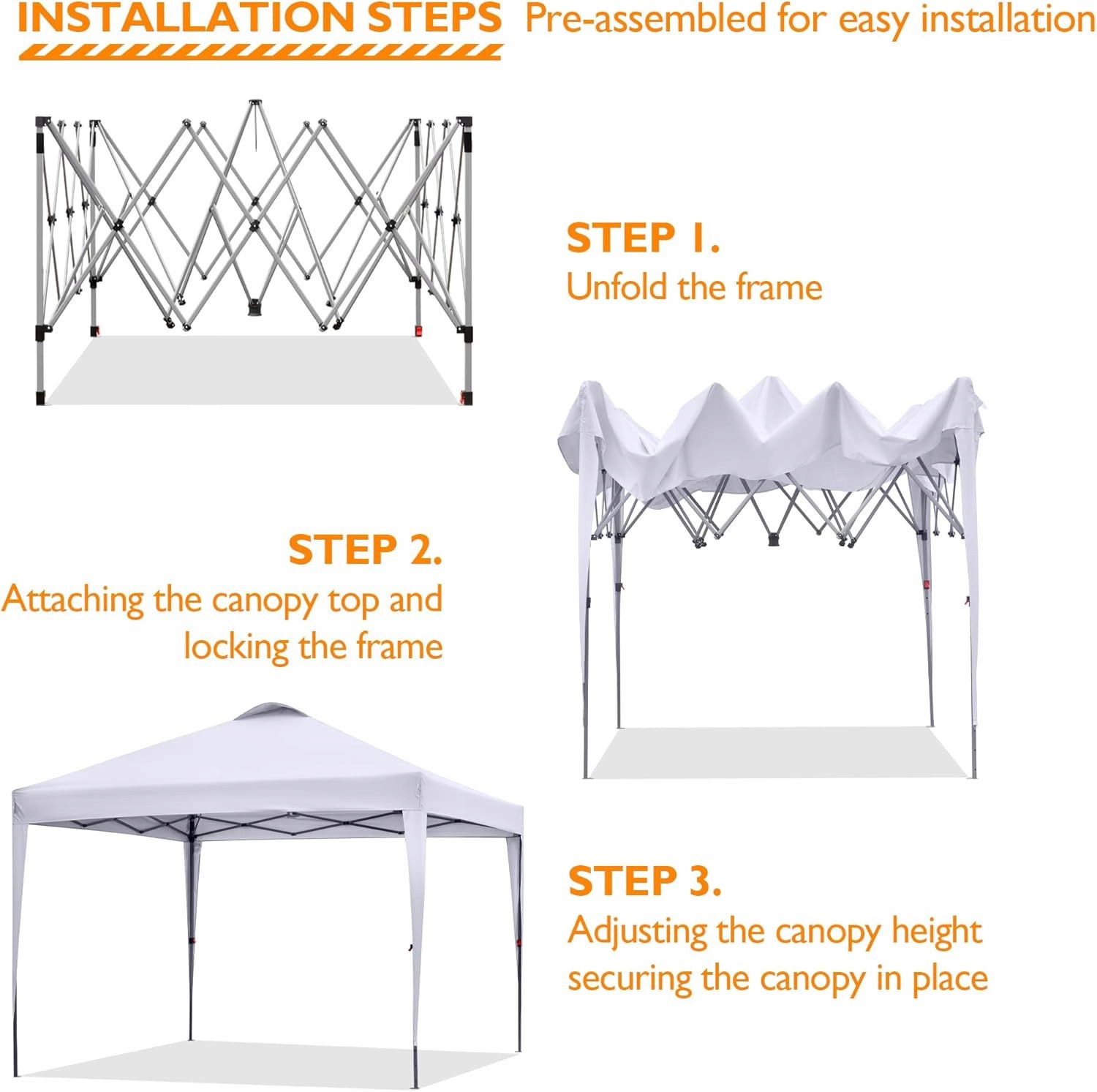 INSTALLATION STEPS Pre-assembled for easy installation

STEP 1.
Unfold the frame

STEP 2.
Attaching the canopy top and locking the frame

STEP 3.
Adjusting the canopy height securing the canopy in place