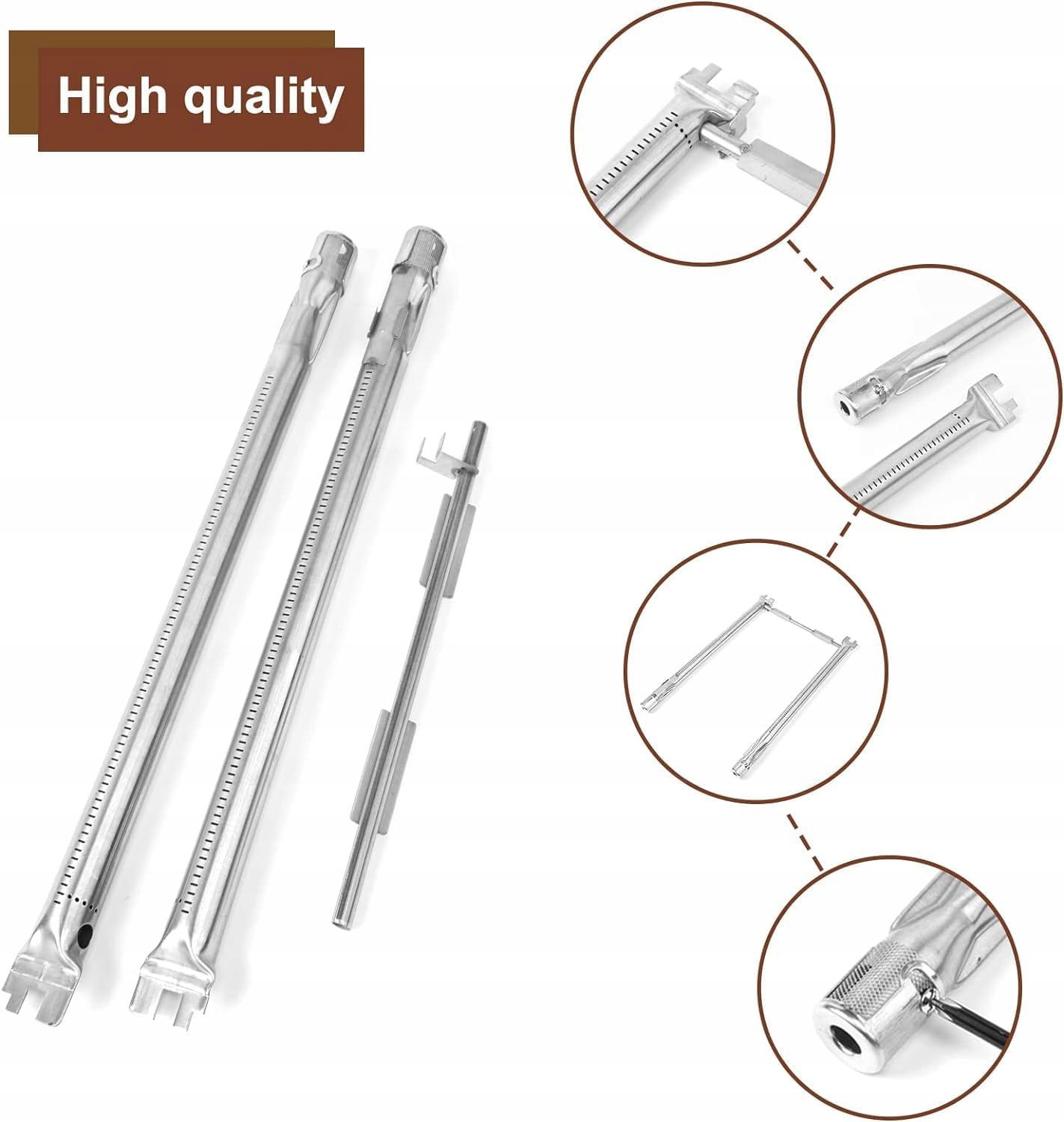 High quality