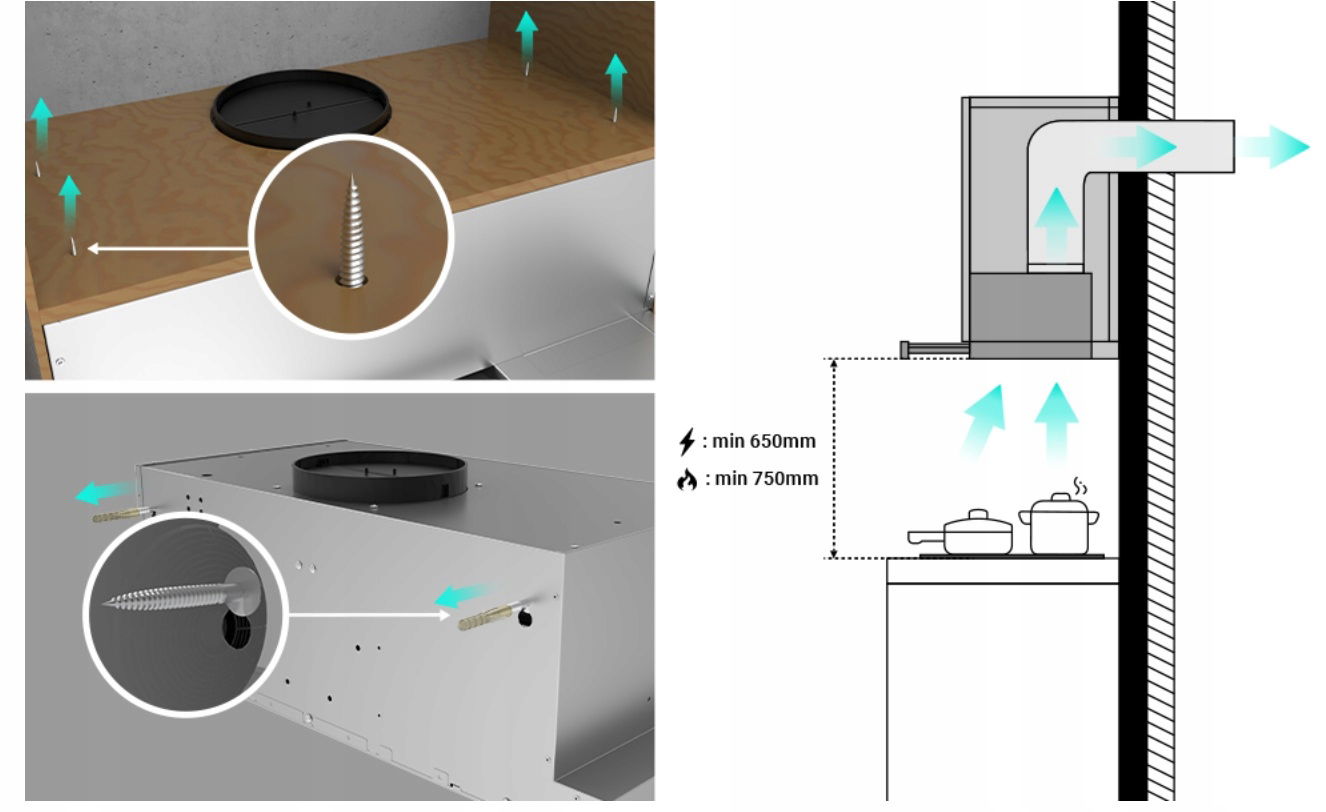 : min 650mm
: min 750mm