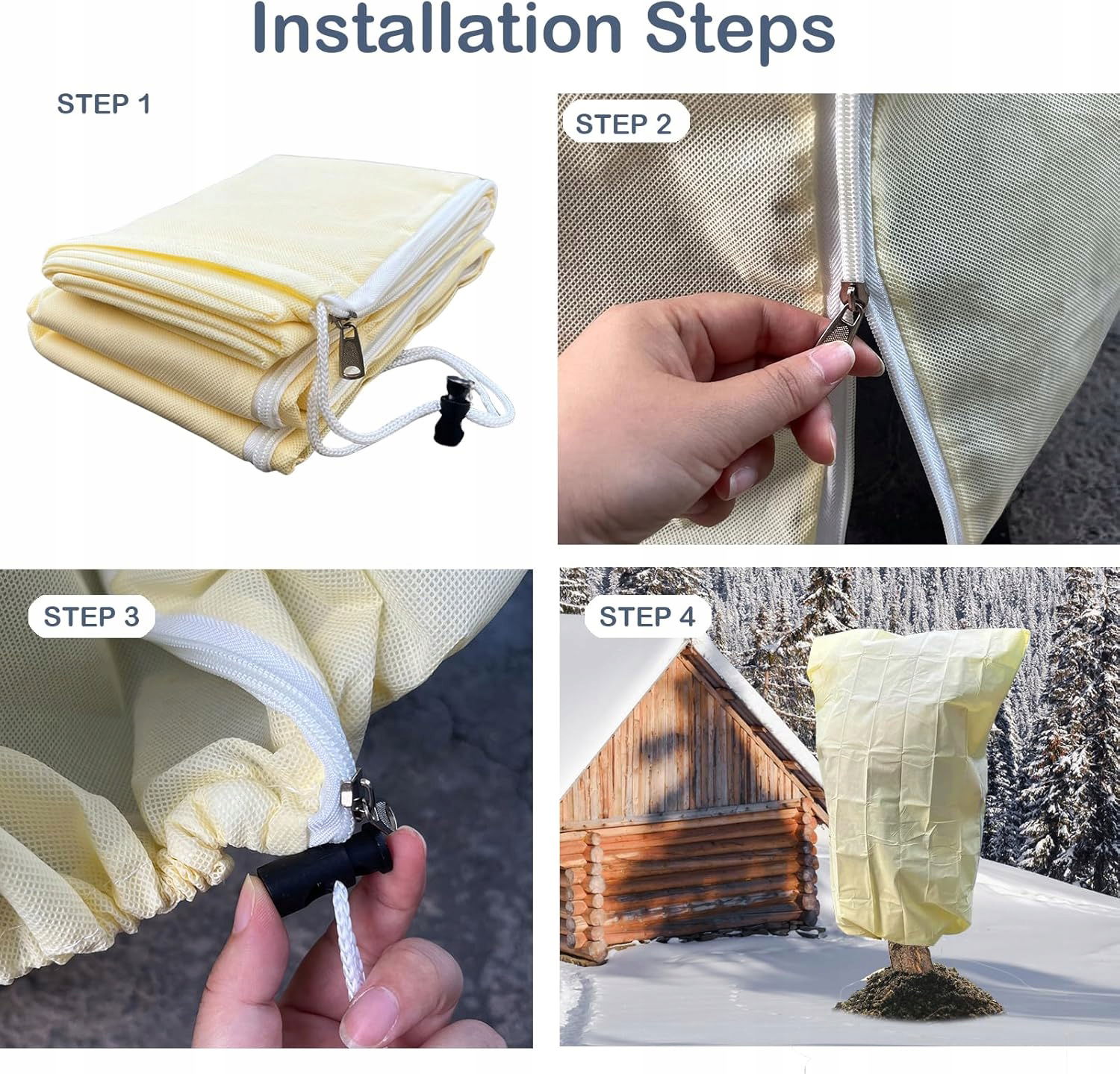 Installation Steps

STEP 1

STEP 2

STEP 3

STEP 4