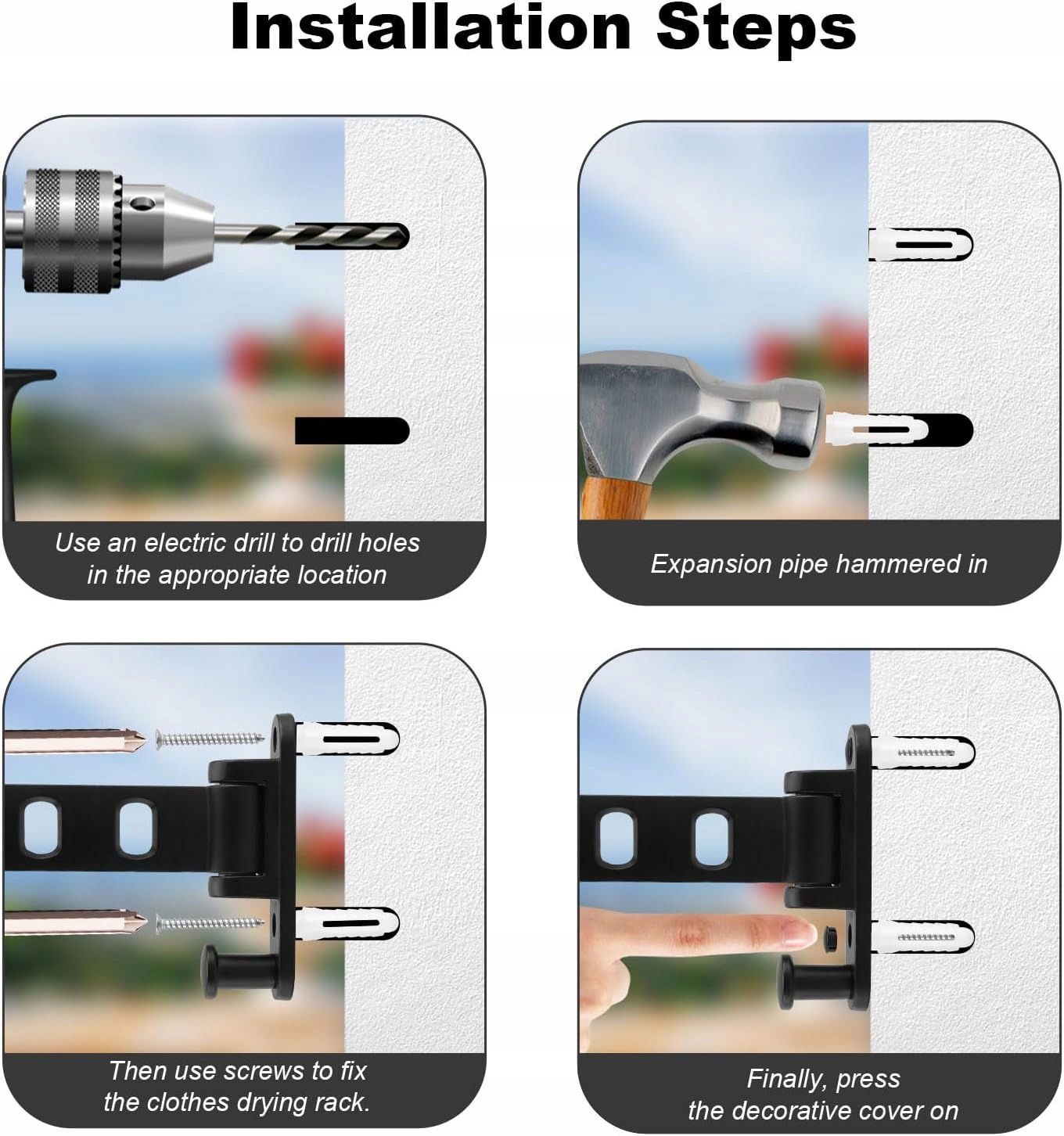 Installation Steps

Use an electric drill to drill holes in the appropriate location

Expansion pipe hammered in

Then use screws to fix the clothes drying rack.

Finally, press the decorative cover on