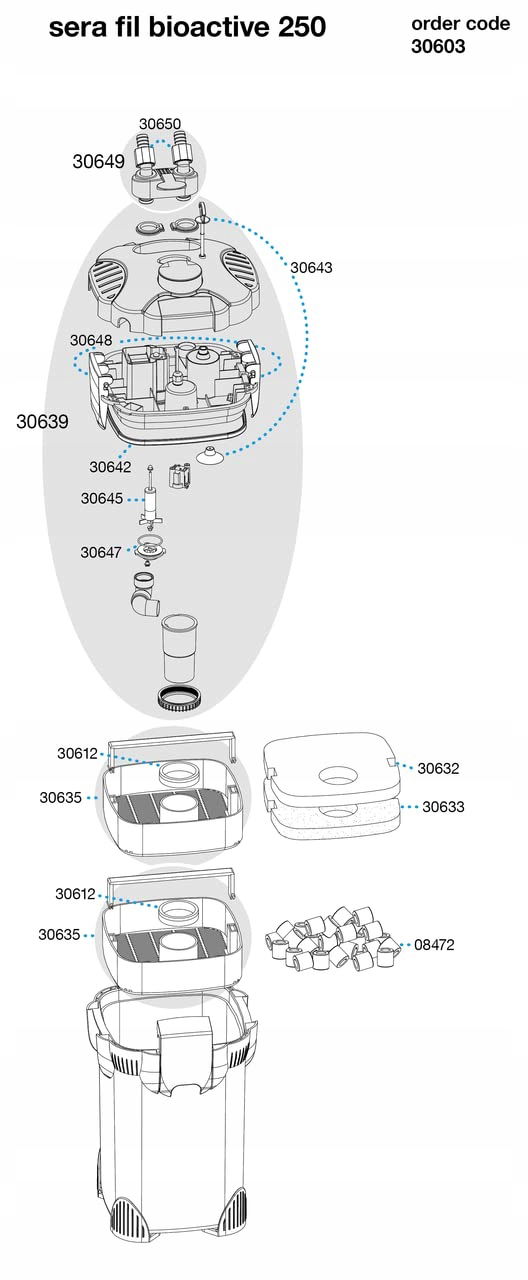 sera fil bioactive 250

order code
30603

30650
30649
30643
30648
30639
30642
30645
30647
30612
30635
30632
30633
30612
30635
08472