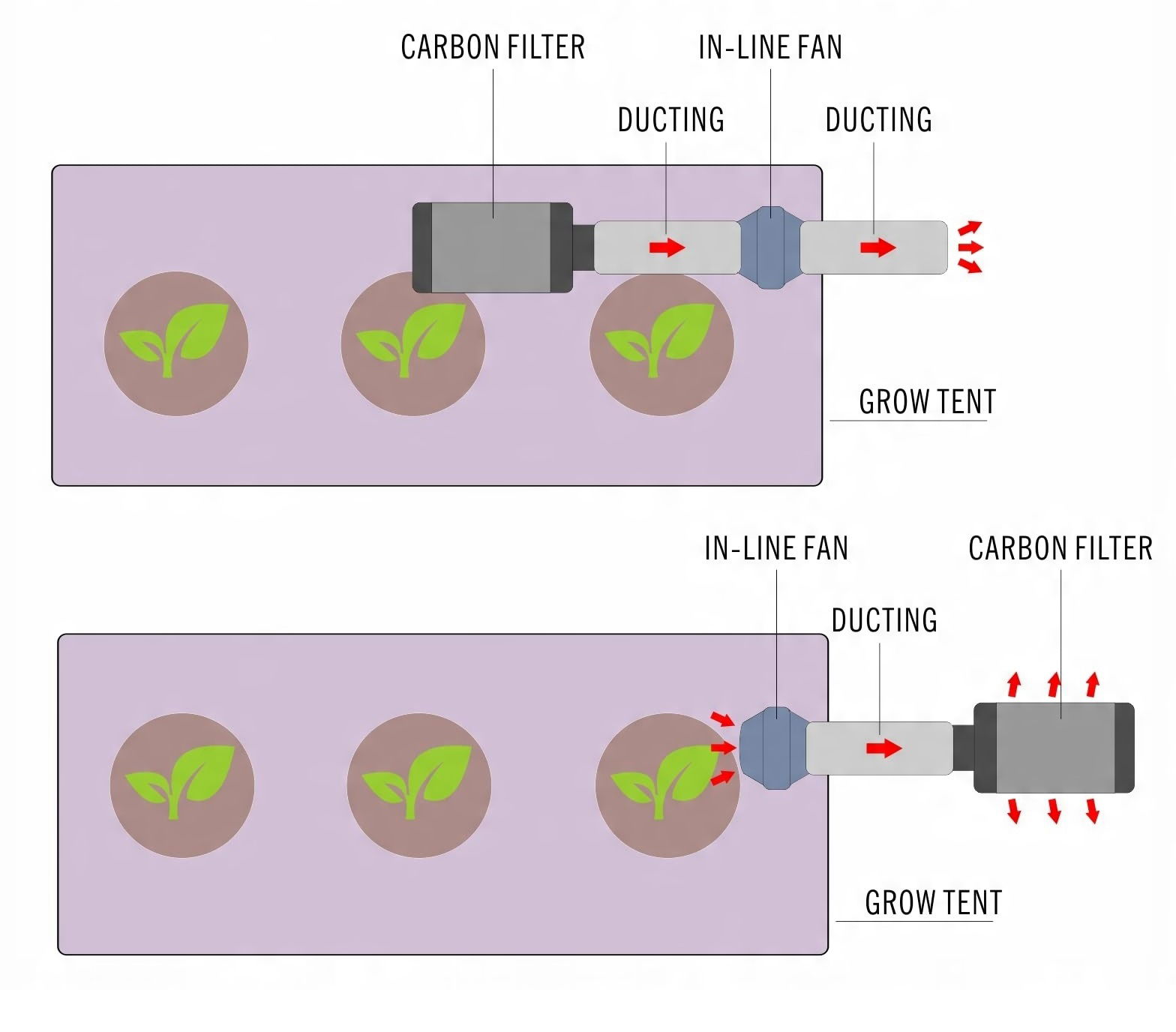 CARBON FILTER
IN-LINE FAN
DUCTING
DUCTING
GROW TENT

IN-LINE FAN
CARBON FILTER
DUCTING
GROW TENT