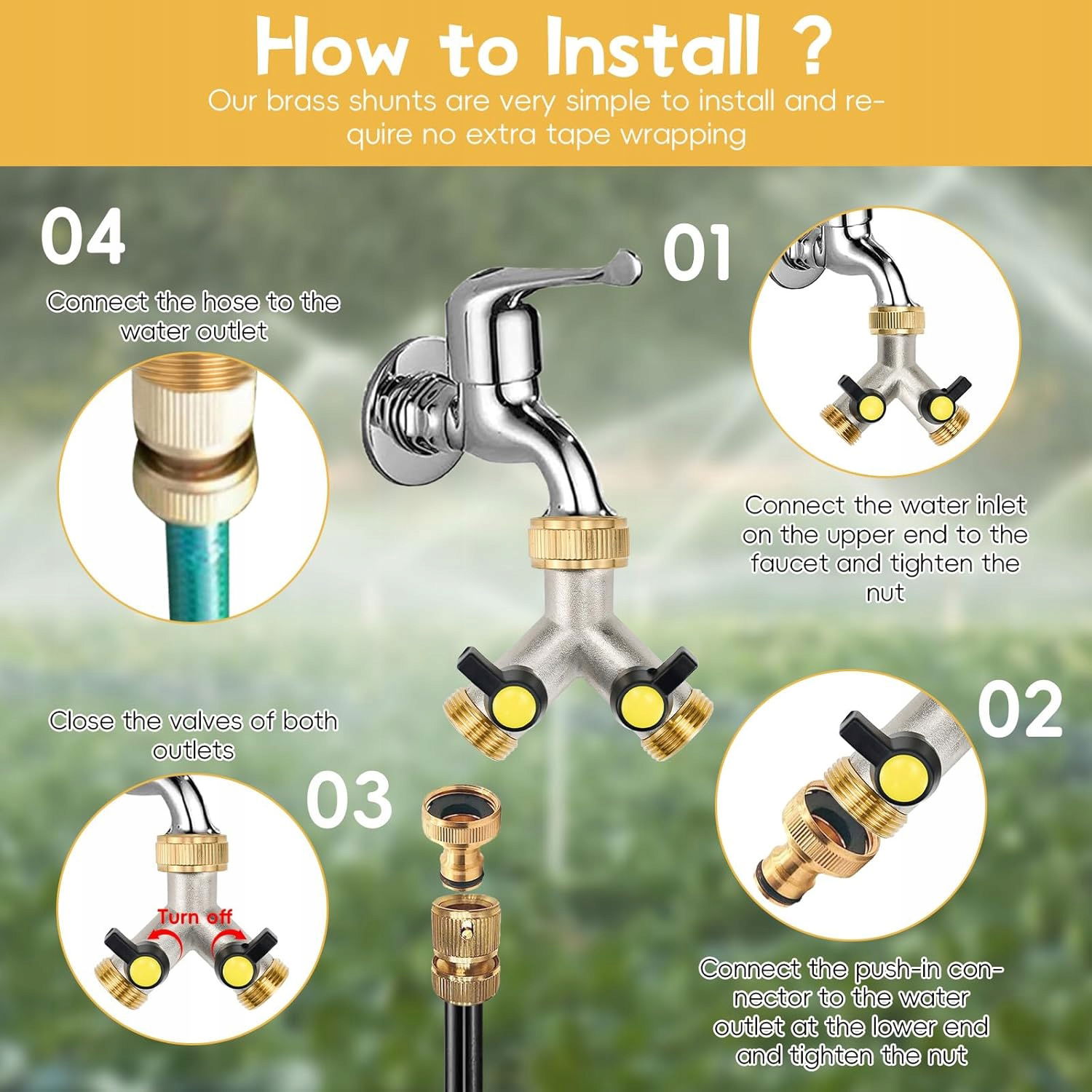 How to Install ?

Our brass shunts are very simple to install and require no extra tape wrapping

04

Connect the hose to the water outlet

01

Connect the water inlet on the upper end to the faucet and tighten the nut

Close the valves of both outlets

03

Turn off

02

Connect the push-in connector to the water outlet at the lower end and tighten the nut