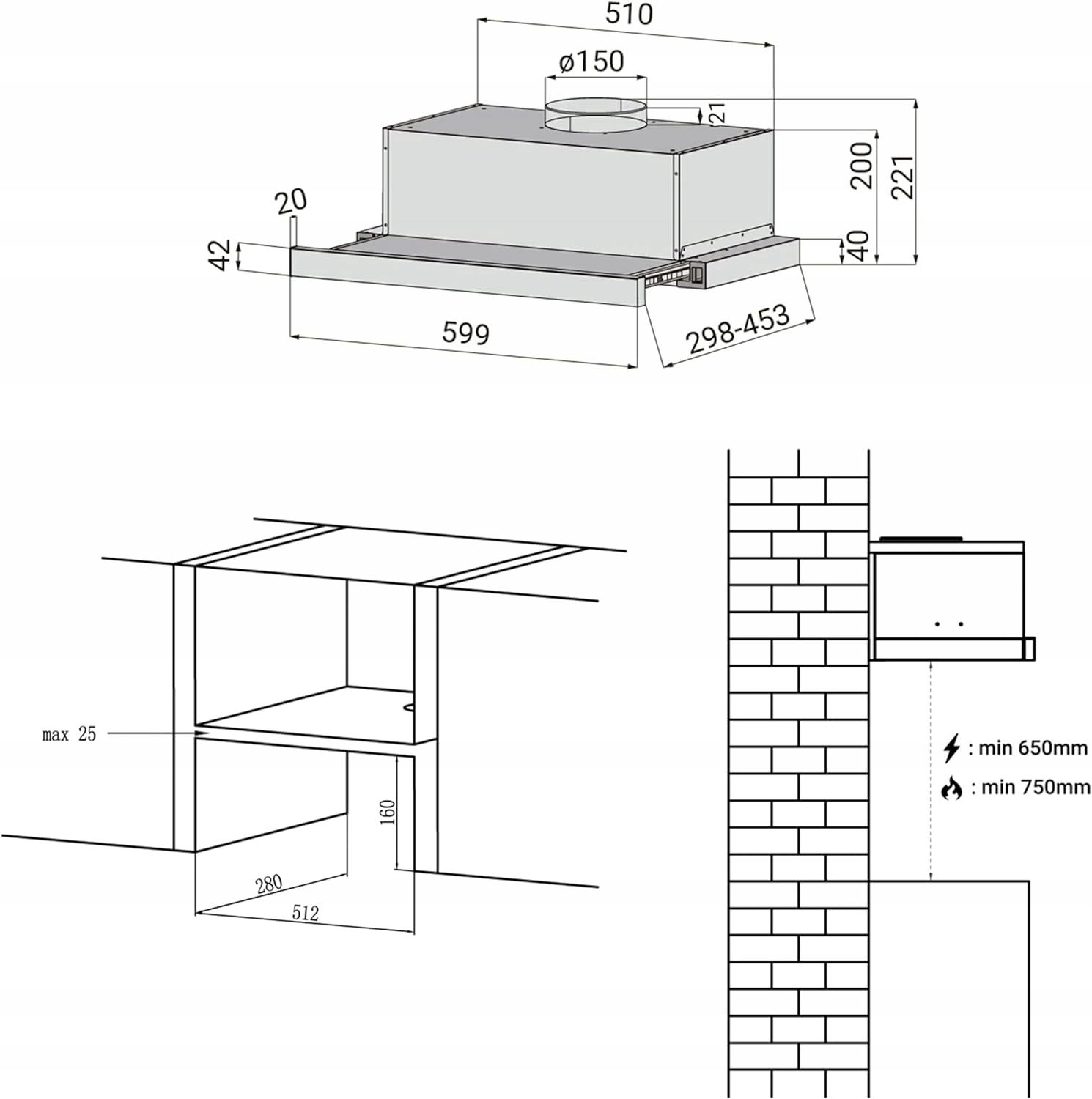 510
ø150
21
200
221
20
42
40
599
298-453

max 25
160
280
512

: min 650mm
: min 750mm