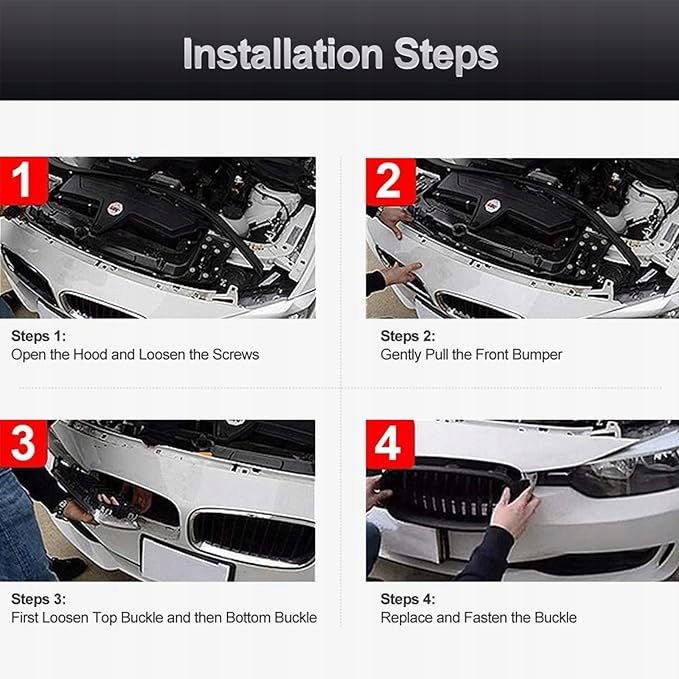 Installation Steps

1

Steps 1:
Open the Hood and Loosen the Screws

2

Steps 2:
Gently Pull the Front Bumper

3

Steps 3:
First Loosen Top Buckle and then Bottom Buckle

4

Steps 4:
Replace and Fasten the Buckle