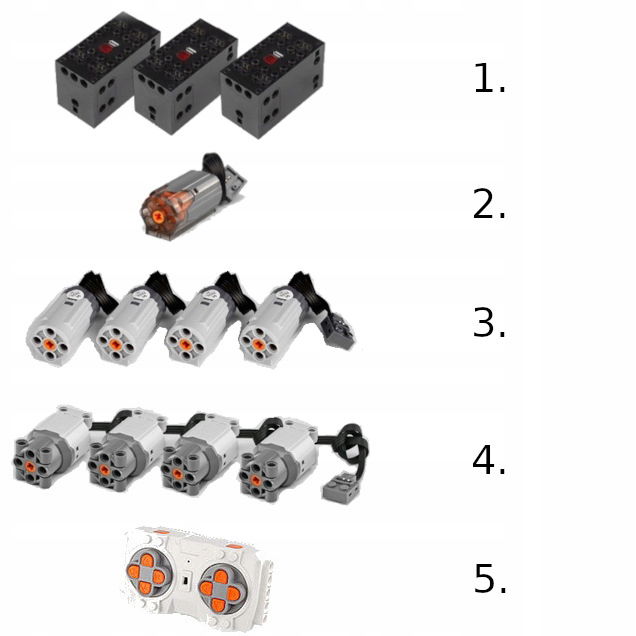 1.

2.

3.

4.

5.