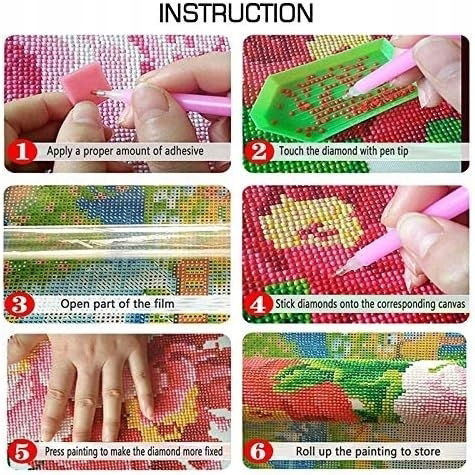 INSTRUCTION

1 Apply a proper amount of adhesive

2 Touch the diamond with pen tip

3 Open part of the film

4 Stick diamonds onto the corresponding canvas

5 Press painting to make the diamond more fixed

6 Roll up the painting to store