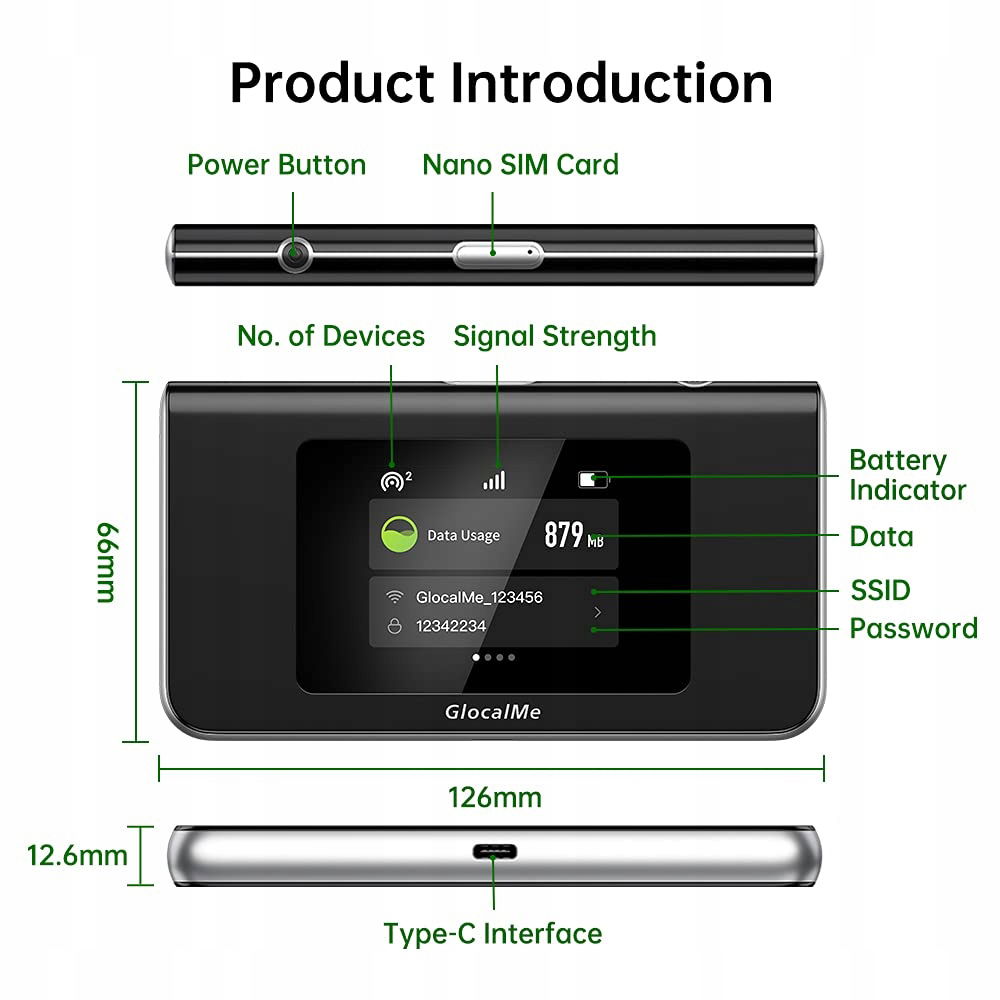 Product Introduction

Power Button
Nano SIM Card

No. of Devices
Signal Strength

2

Battery Indicator

Data Usage
879 MB
Data

GlocalMe_123456
SSID
12342234
Password

GlocalMe

66mm

126mm

12.6mm

Type-C Interface