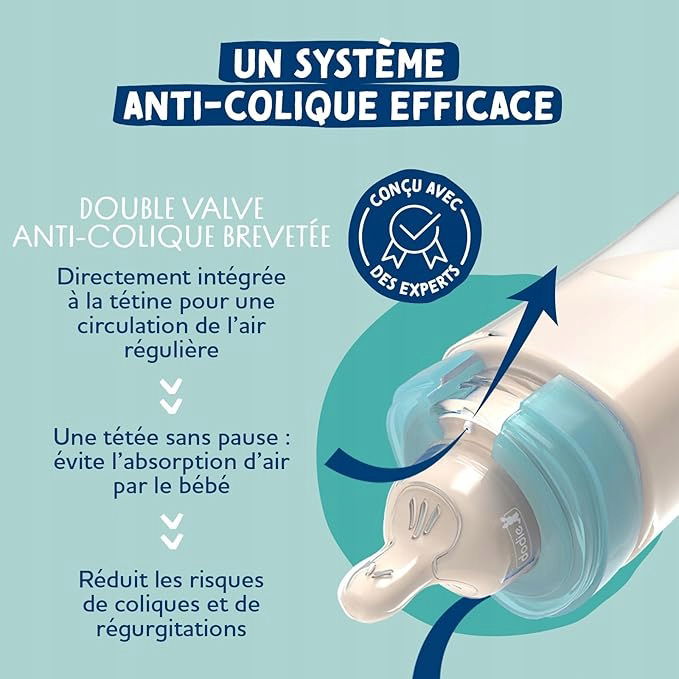 UN SYSTÈME ANTI-COLIQUE EFFICACE

DOUBLE VALVE ANTI-COLIQUE BREVETÉE

Directement intégrée à la tétine pour une circulation de l'air régulière

Une tétée sans pause : évite l'absorption d'air par le bébé

Réduit les risques de coliques et de régurgitations

CONÇU AVEC DES EXPERTS

dodie