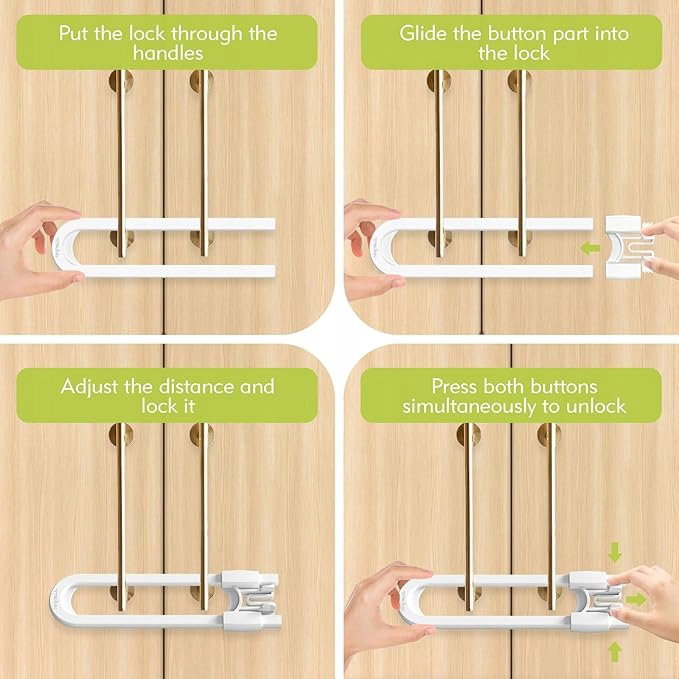 Put the lock through the handles

Glide the button part into the lock

Adjust the distance and lock it

Press both buttons simultaneously to unlock