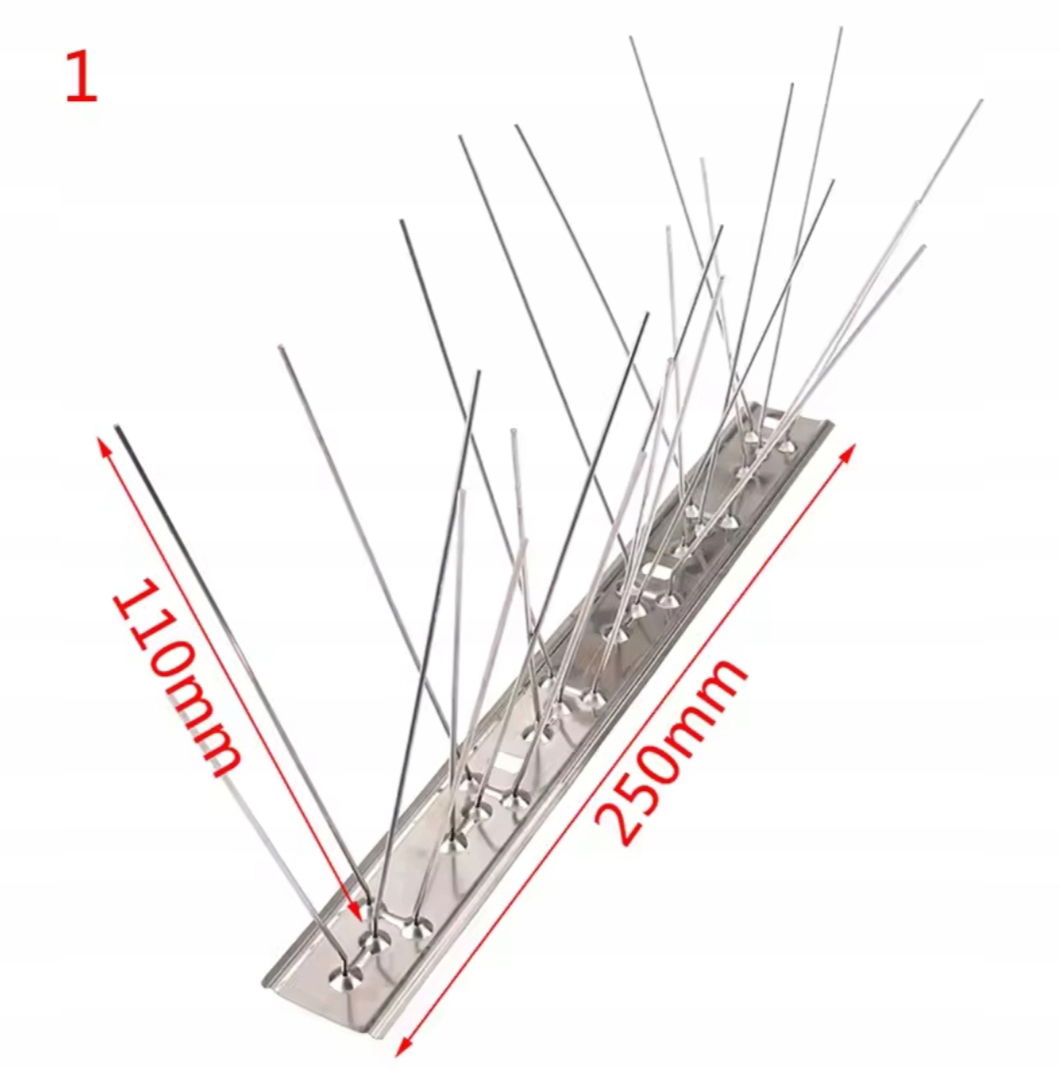 1

110mm

250mm