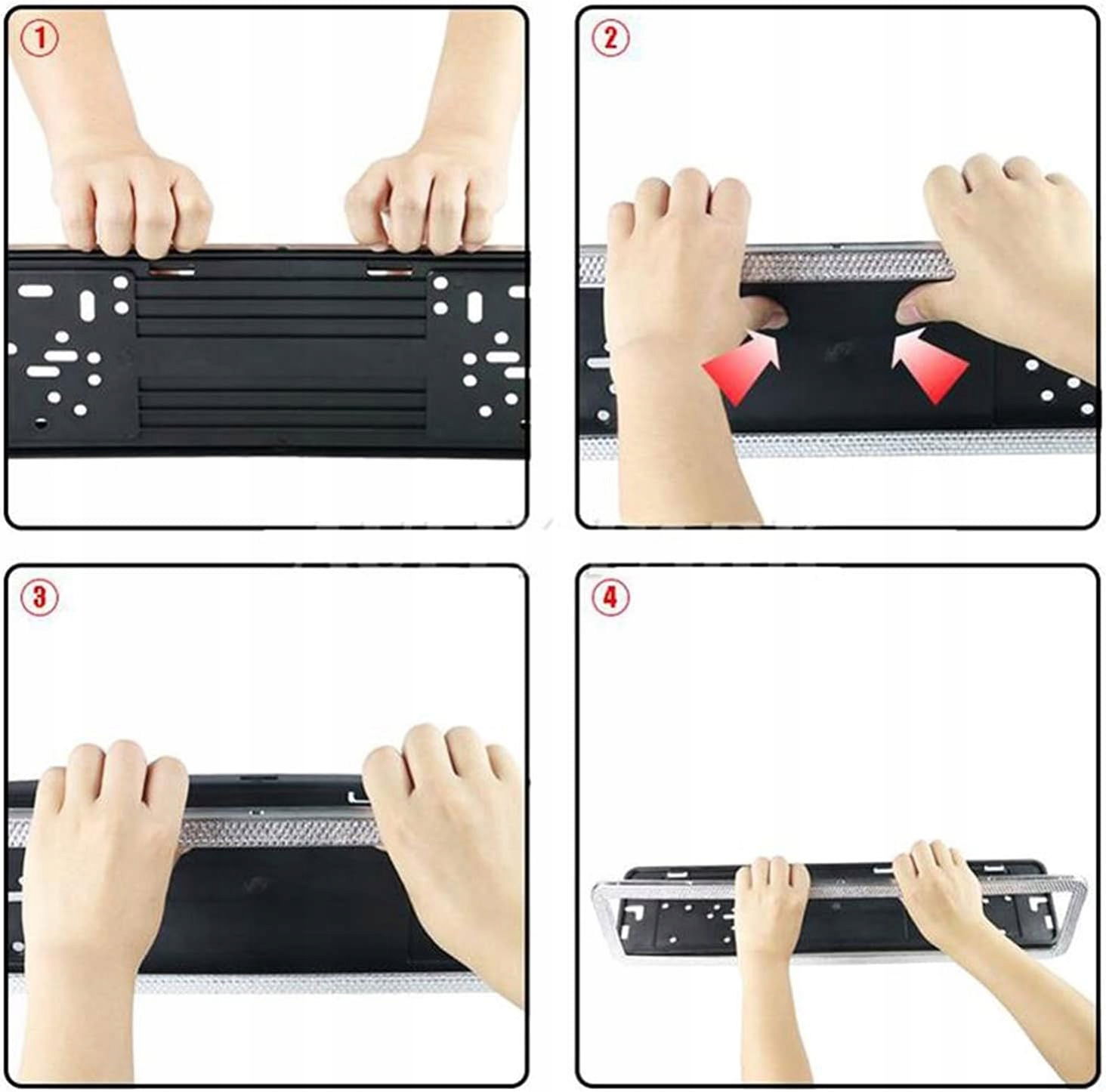 ①

②

③

④