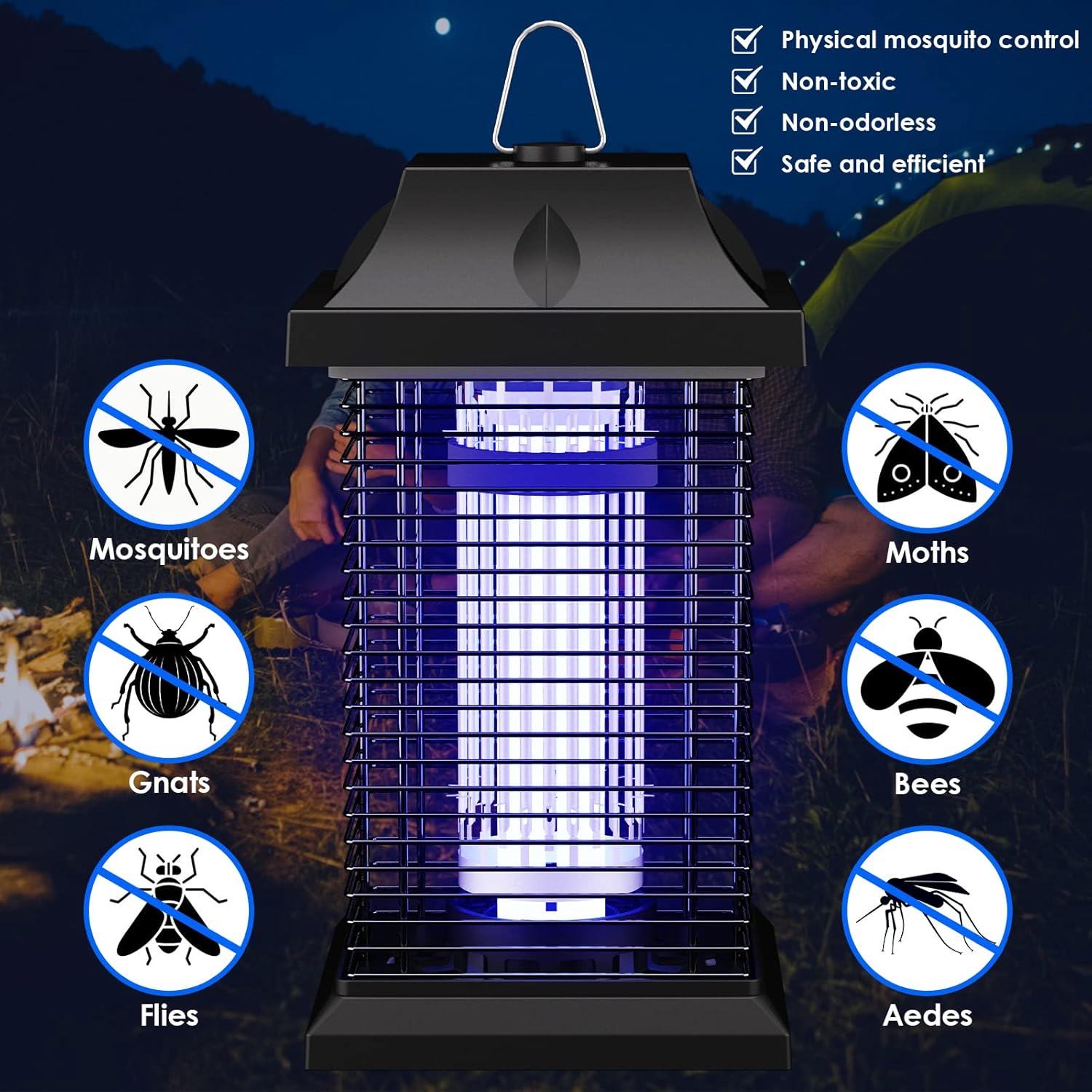 Physical mosquito control
Non-toxic
Non-odorless
Safe and efficient

Mosquitoes

Gnats

Flies

Moths

Bees

Aedes