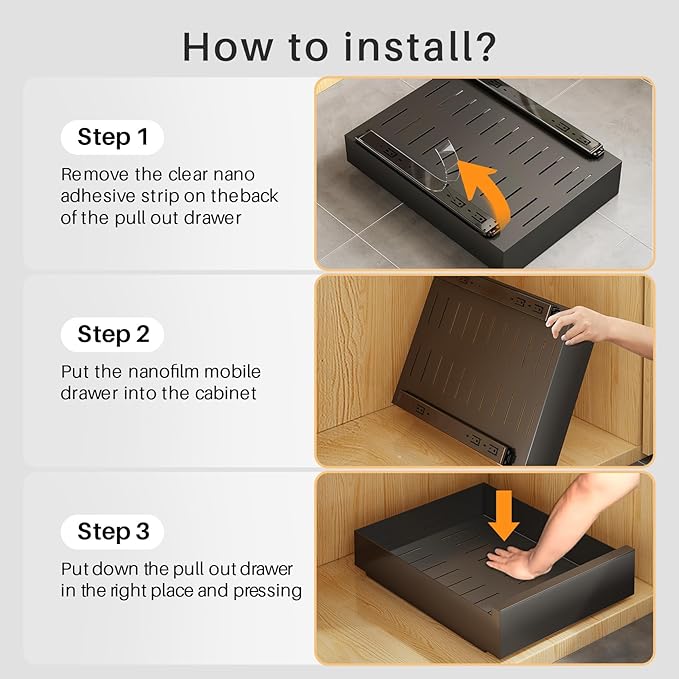 How to install?

Step 1

Remove the clear nano adhesive strip on theback of the pull out drawer

Step 2

Put the nanofilm mobile drawer into the cabinet

Step 3

Put down the pull out drawer in the right place and pressing