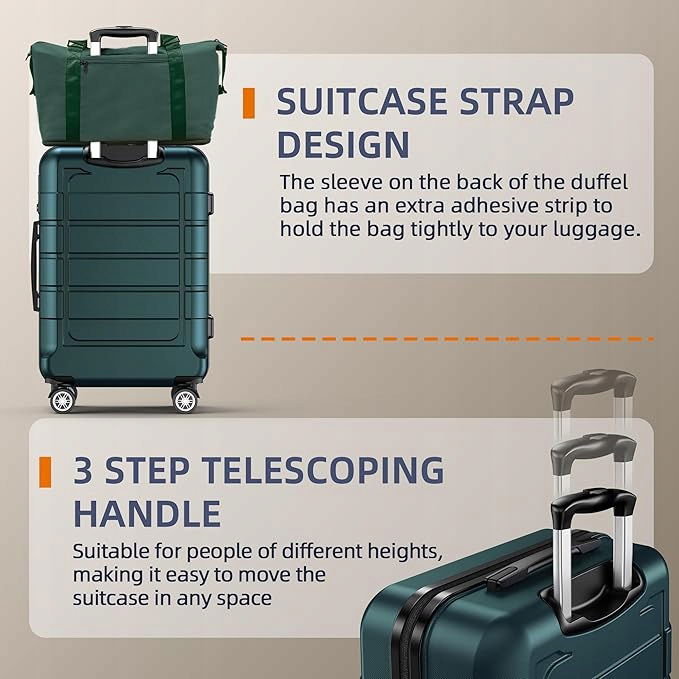 SUITCASE STRAP DESIGN

The sleeve on the back of the duffel bag has an extra adhesive strip to hold the bag tightly to your luggage.

3 STEP TELESCOPING HANDLE

Suitable for people of different heights, making it easy to move the suitcase in any space