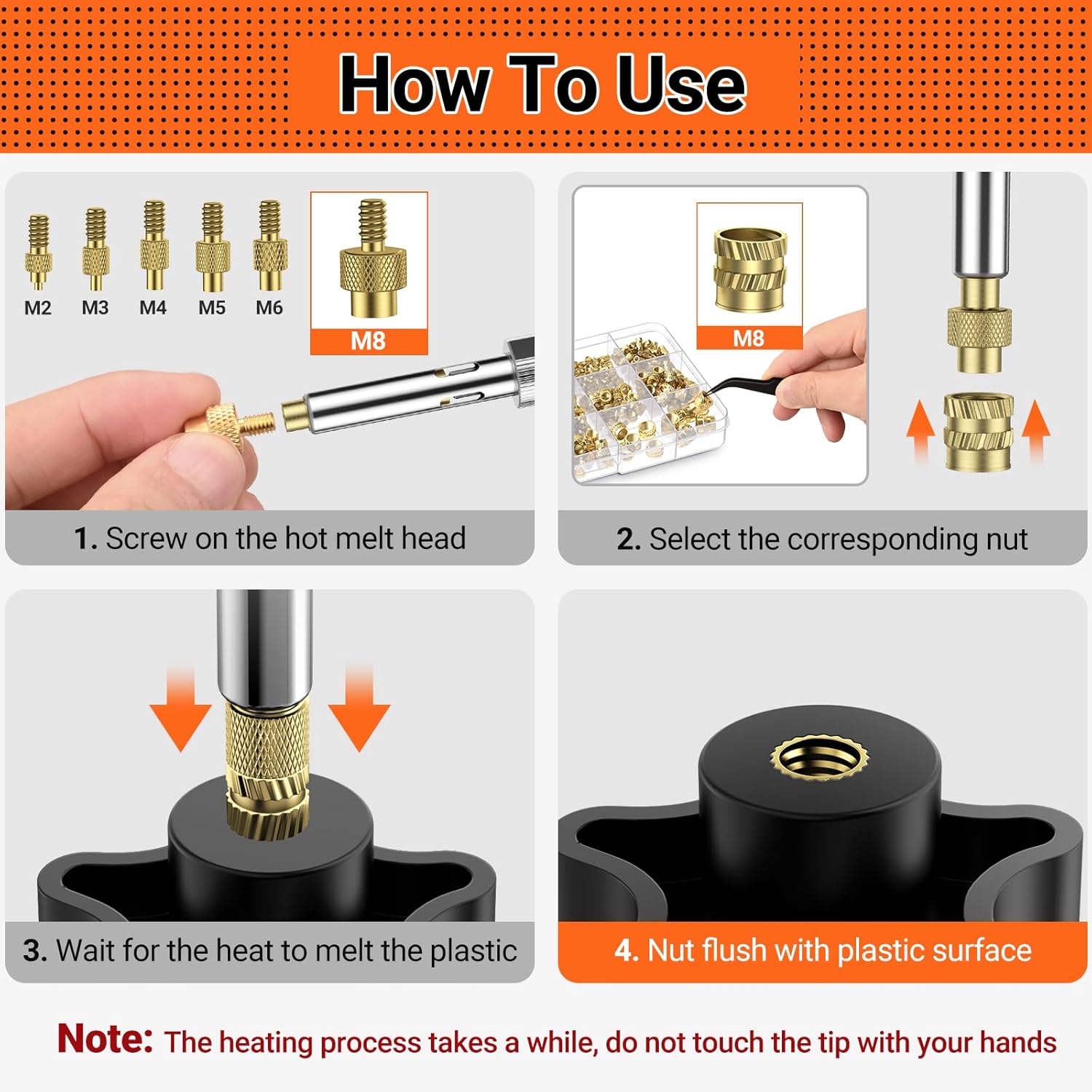 How To Use

M2 M3 M4 M5 M6

M8

1. Screw on the hot melt head

M8

2. Select the corresponding nut

3. Wait for the heat to melt the plastic

4. Nut flush with plastic surface

Note: The heating process takes a while, do not touch the tip with your hands