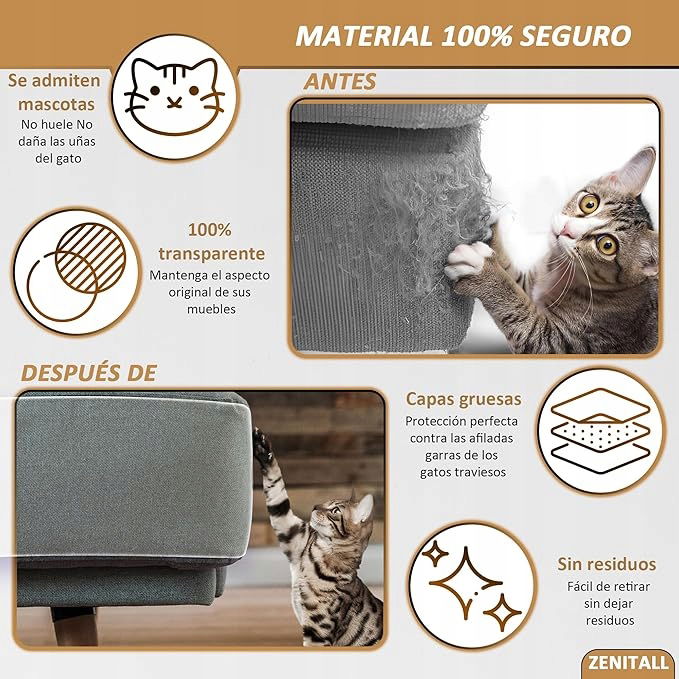 MATERIAL 100% SEGURO

Se admiten mascotas
No huele No daña las uñas del gato

ANTES

100% transparente
Mantenga el aspecto original de sus muebles

DESPUÉS DE

Capas gruesas
Protección perfecta contra las afiladas garras de los gatos traviesos

Sin residuos
Fácil de retirar sin dejar residuos

ZENITALL