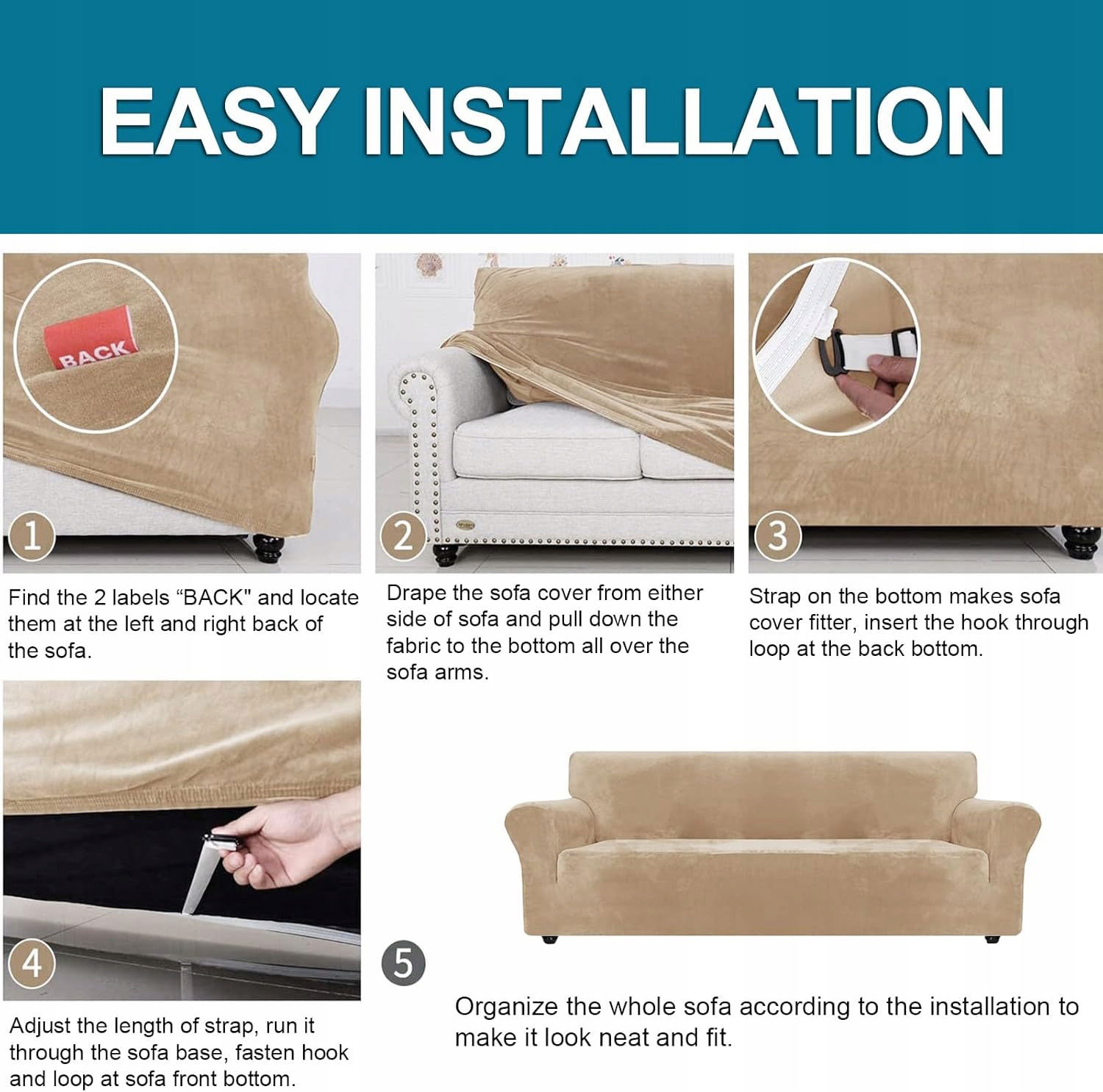 EASY INSTALLATION

BACK

1

Find the 2 labels “BACK" and locate them at the left and right back of the sofa.

2

Drape the sofa cover from either side of sofa and pull down the fabric to the bottom all over the sofa arms.

3

Strap on the bottom makes sofa cover fitter, insert the hook through loop at the back bottom.

4

Adjust the length of strap, run it through the sofa base, fasten hook and loop at sofa front bottom.

5

Organize the whole sofa according to the installation to make it look neat and fit.