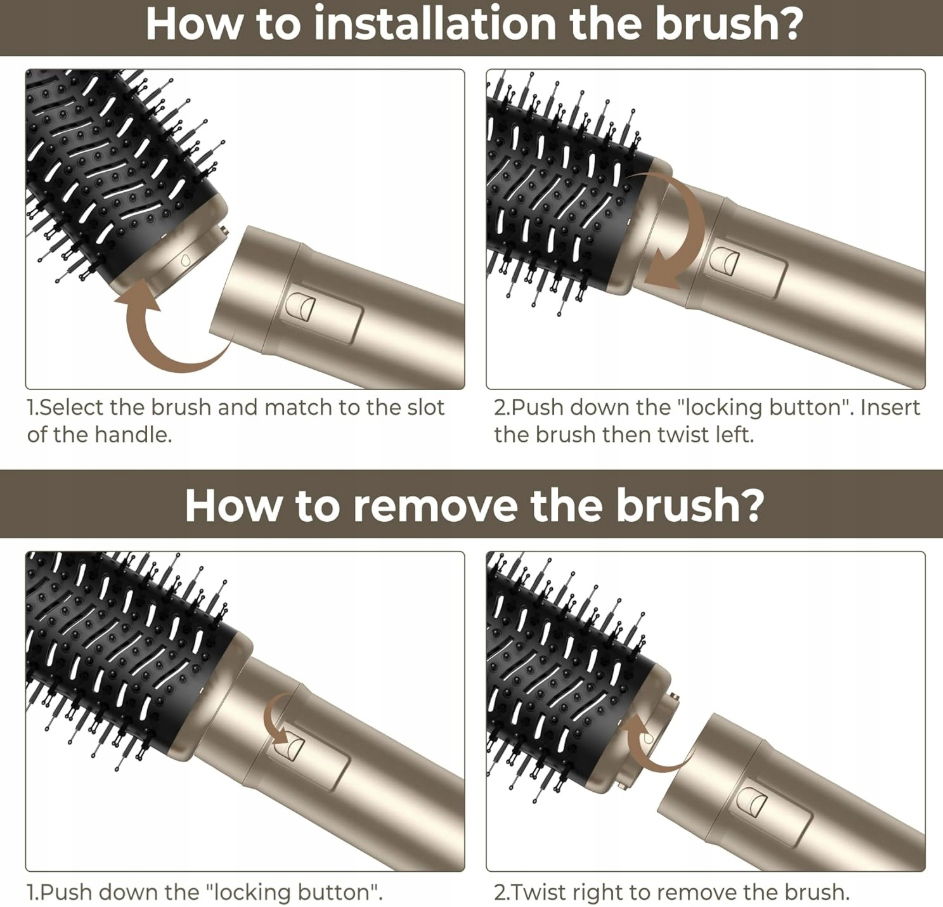 How to installation the brush?

1.Select the brush and match to the slot of the handle.

2.Push down the "locking button". Insert the brush then twist left.

How to remove the brush?

1.Push down the "locking button".

2.Twist right to remove the brush.