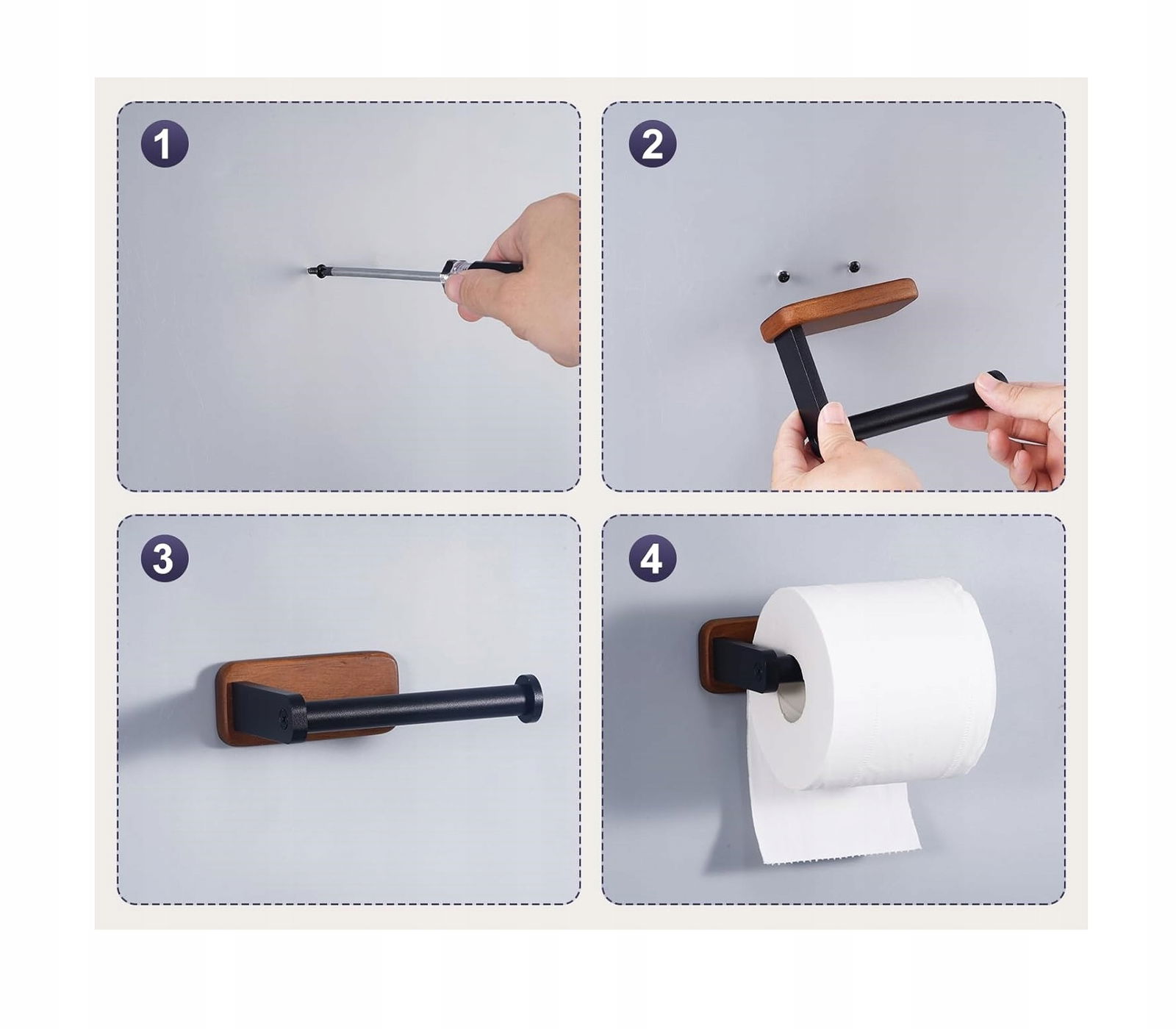 1

2

3

4