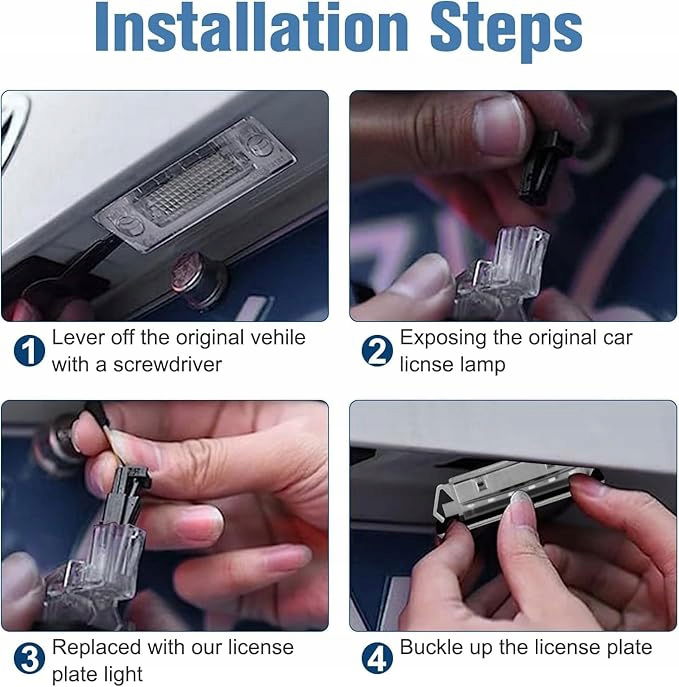 Installation Steps

1 Lever off the original vehile with a screwdriver

2 Exposing the original car licnse lamp

3 Replaced with our license plate light

4 Buckle up the license plate