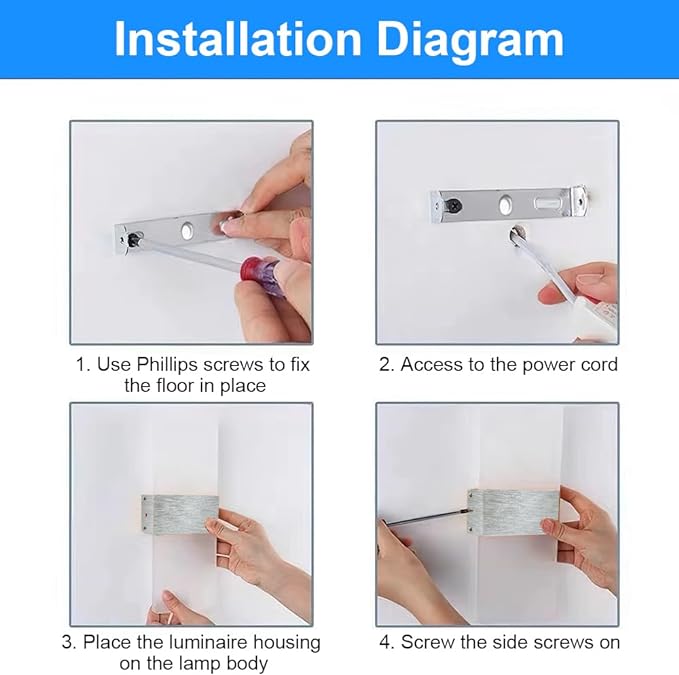 Installation Diagram

1. Use Phillips screws to fix the floor in place

2. Access to the power cord

3. Place the luminaire housing on the lamp body

4. Screw the side screws on