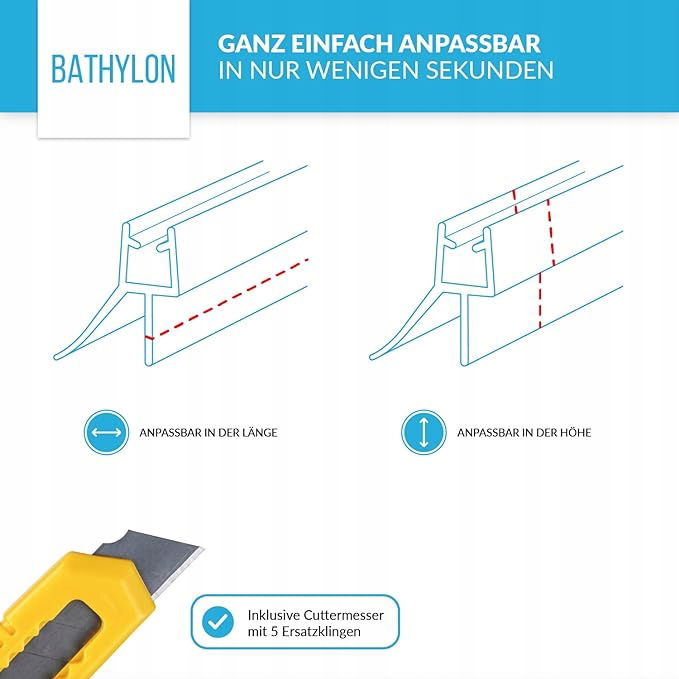 BATHYLON

GANZ EINFACH ANPASSBAR
IN NUR WENIGEN SEKUNDEN

ANPASSBAR IN DER LÄNGE

ANPASSBAR IN DER HÖHE

Inklusive Cuttermesser mit 5 Ersatzklingen