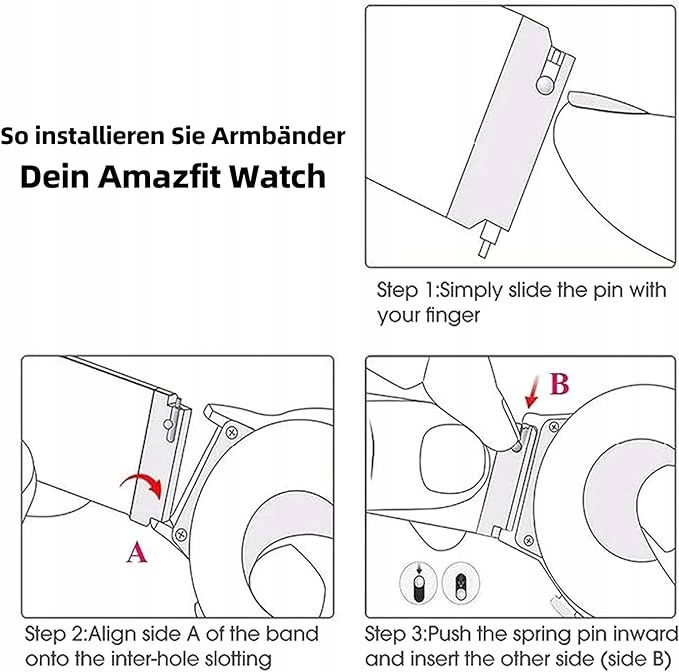 So installieren Sie Armbänder
Dein Amazfit Watch

Step 1:Simply slide the pin with your finger

A

Step 2:Align side A of the band onto the inter-hole slotting

B

Step 3:Push the spring pin inward and insert the other side (side B)