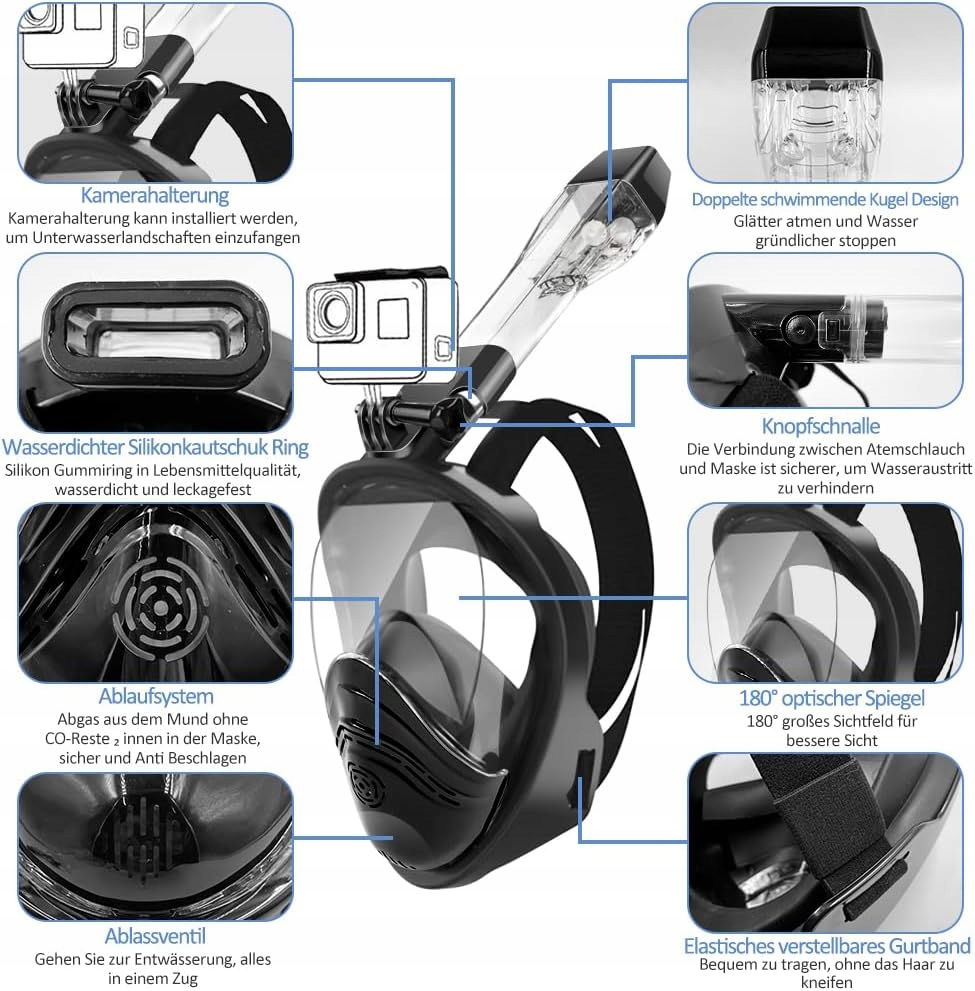 Kamerahalterung
Kamerahalterung kann installiert werden, um Unterwasserlandschaften einzufangen

Wasserdichter Silikonkautschuk Ring
Silikon Gummiring in Lebensmittelqualität, wasserdicht und leckagefest

Ablaufsystem
Abgas aus dem Mund ohne CO-Reste $_2$ innen in der Maske, sicher und Anti Beschlagen

Ablassventil
Gehen Sie zur Entwässerung, alles in einem Zug

Doppelte schwimmende Kugel Design
Glätter atmen und Wasser gründlicher stoppen

Knopfschnalle
Die Verbindung zwischen Atemschlauch und Maske ist sicherer, um Wasseraustritt zu verhindern

180° optischer Spiegel
180° großes Sichtfeld für bessere Sicht

Elastisches verstellbares Gurtband
Bequem zu tragen, ohne das Haar zu kneifen