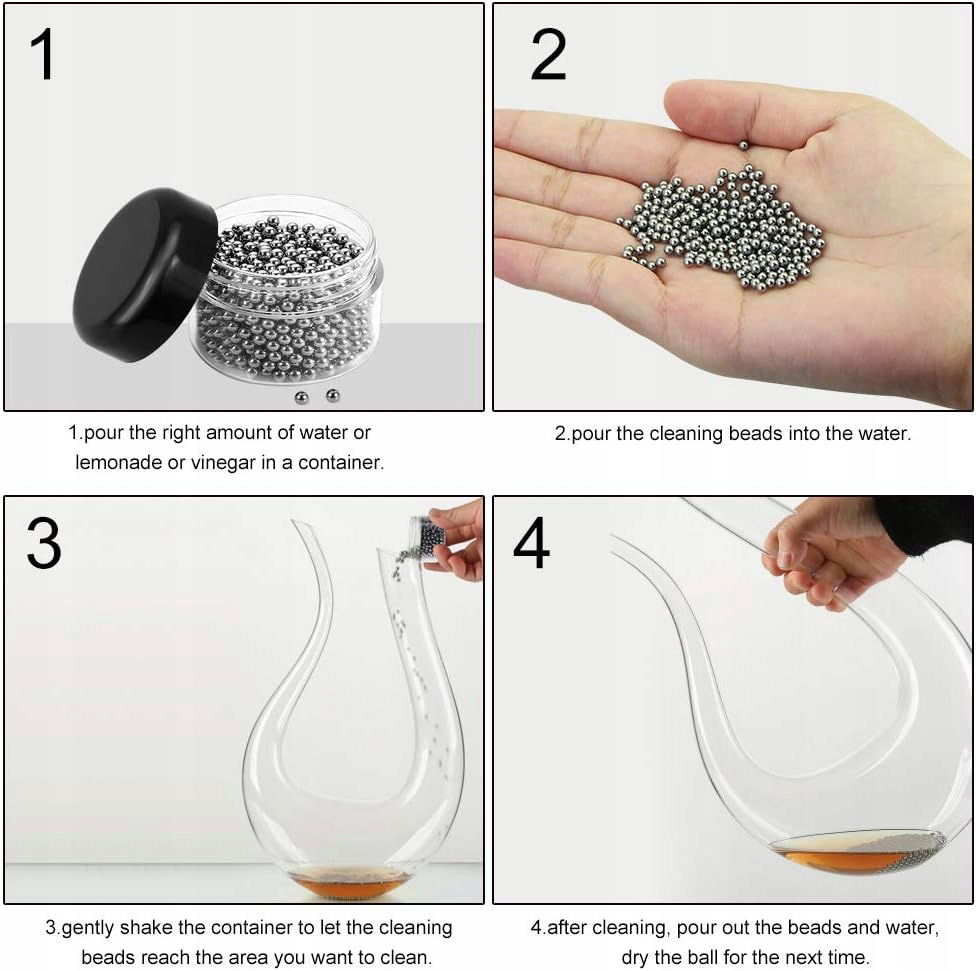 1

1.pour the right amount of water or lemonade or vinegar in a container.

2

2.pour the cleaning beads into the water.

3

3.gently shake the container to let the cleaning beads reach the area you want to clean.

4

4.after cleaning, pour out the beads and water, dry the ball for the next time.