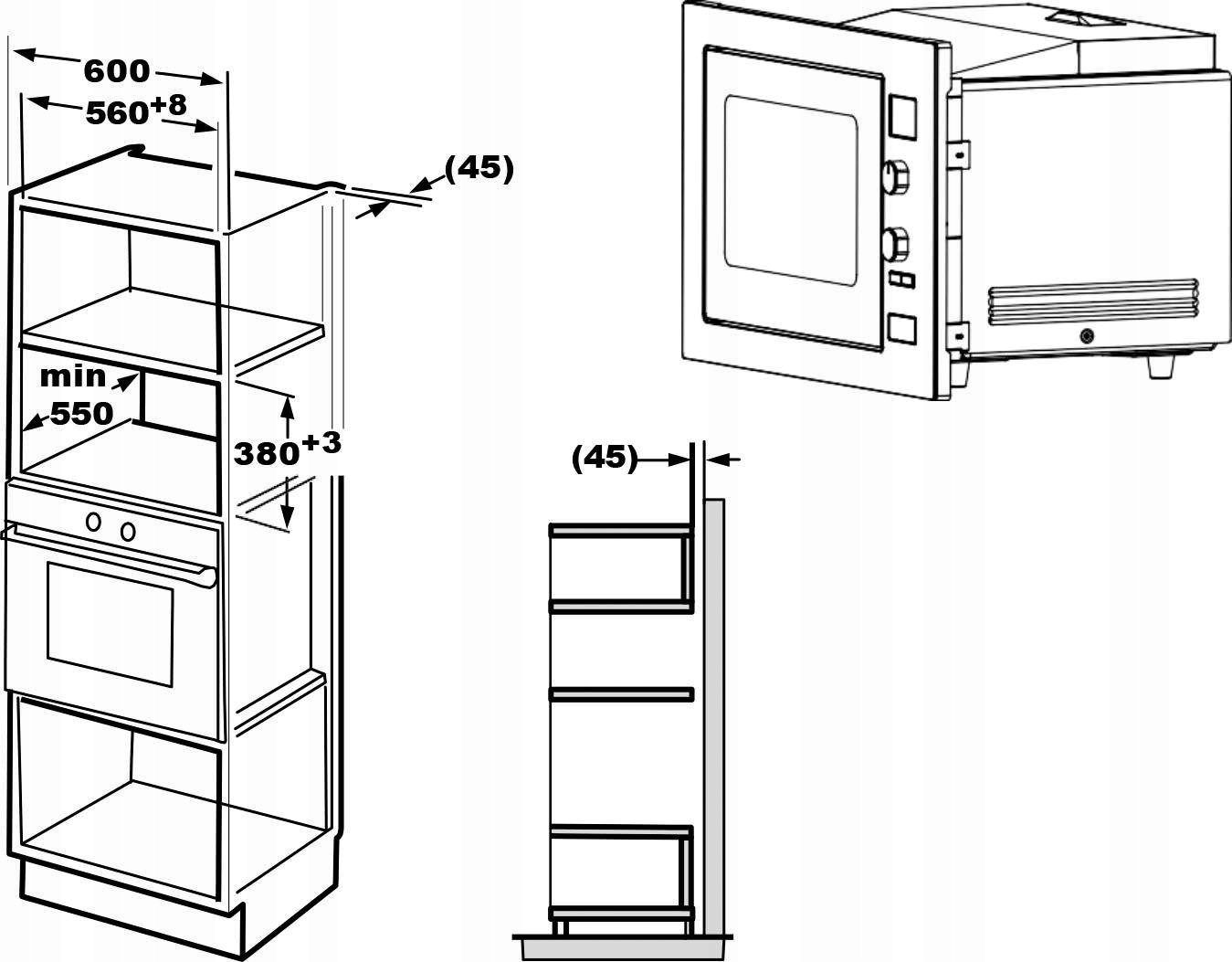 600
$560^{+8}$
(45)
min
550
$380^{+3}$
(45)