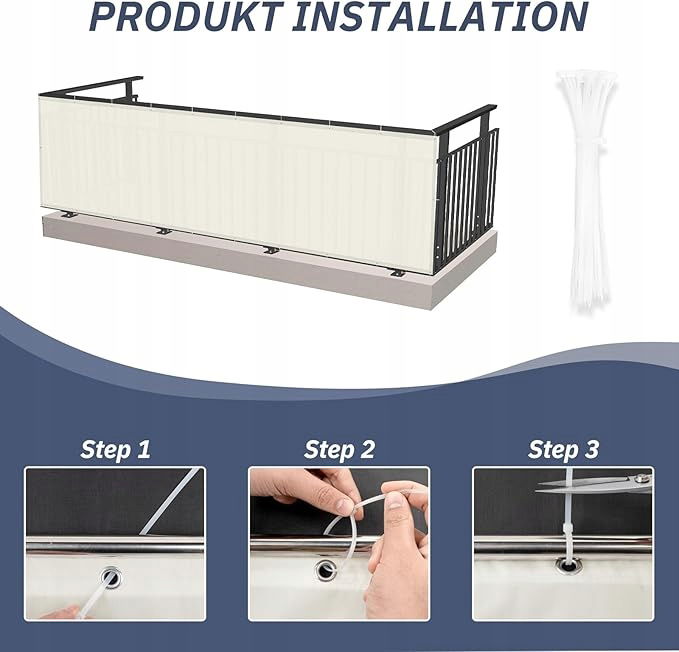 PRODUKT INSTALLATION

Step 1

Step 2

Step 3