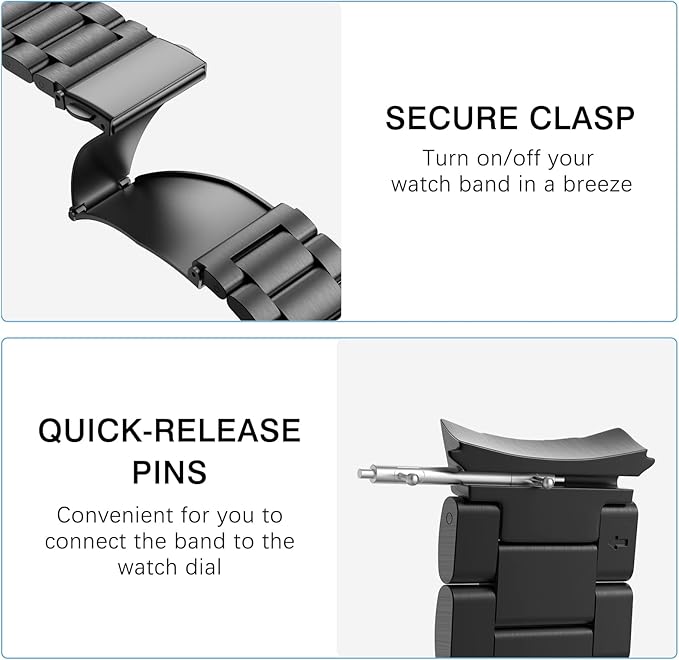 SECURE CLASP

Turn on/off your watch band in a breeze

QUICK-RELEASE PINS

Convenient for you to connect the band to the watch dial