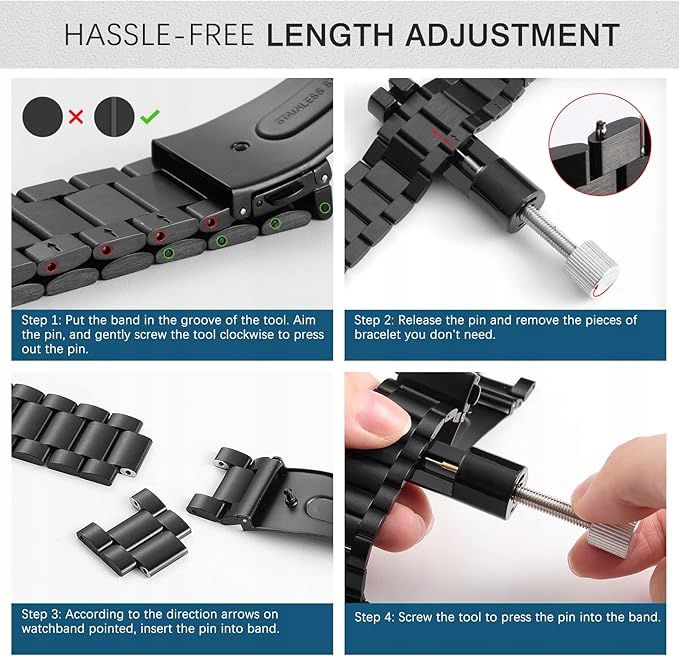 HASSLE-FREE LENGTH ADJUSTMENT

STAINLESS S

Step 1: Put the band in the groove of the tool. Aim the pin, and gently screw the tool clockwise to press out the pin.

Step 2: Release the pin and remove the pieces of bracelet you don't need.

Step 3: According to the direction arrows on watchband pointed, insert the pin into band.

Step 4: Screw the tool to press the pin into the band.