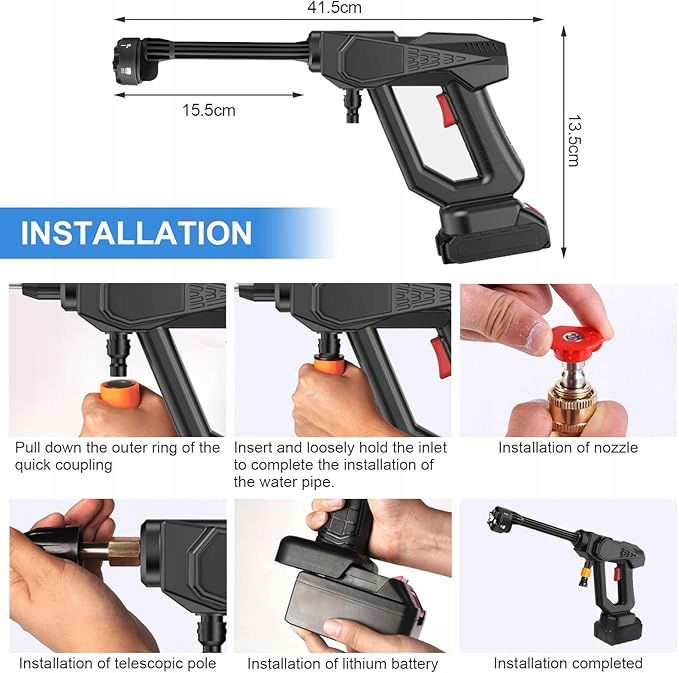 41.5cm

15.5cm

13.5cm

INSTALLATION

Pull down the outer ring of the quick coupling

Insert and loosely hold the inlet to complete the installation of the water pipe.

Installation of nozzle

Installation of telescopic pole

Installation of lithium battery

Installation completed