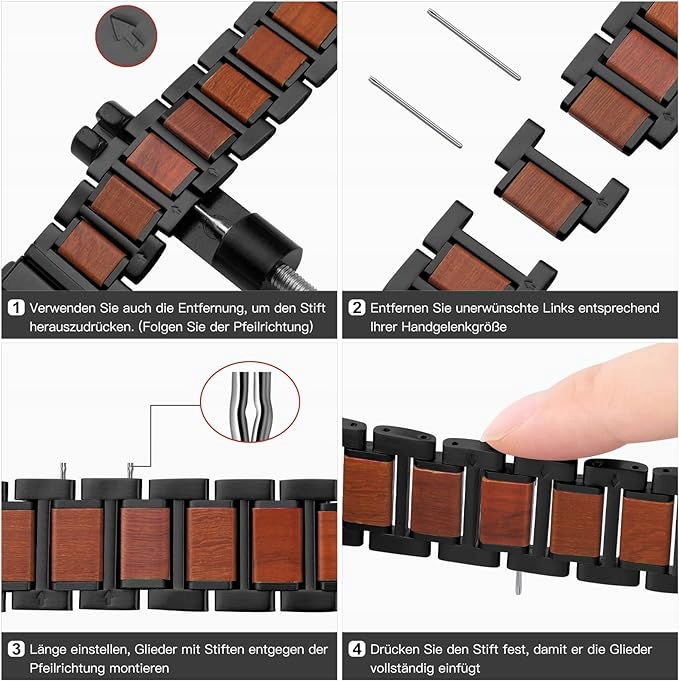 1 Verwenden Sie auch die Entfernung, um den Stift herauszudrücken. (Folgen Sie der Pfeilrichtung)

2 Entfernen Sie unerwünschte Links entsprechend Ihrer Handgelenkgröße

3 Länge einstellen, Glieder mit Stiften entgegen der Pfeilrichtung montieren

4 Drücken Sie den Stift fest, damit er die Glieder vollständig einfügt