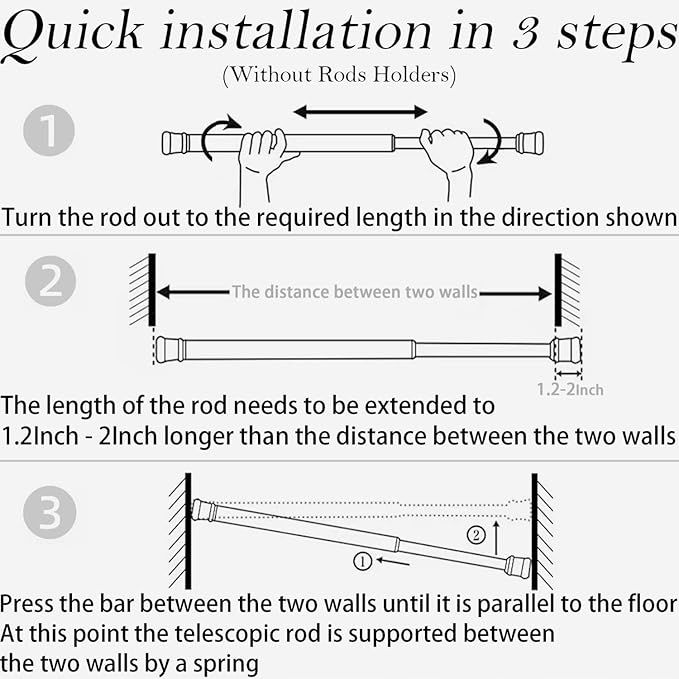 Quick installation in 3 steps
(Without Rods Holders)

1

Turn the rod out to the required length in the direction shown

2

The distance between two walls

1.2-2Inch

The length of the rod needs to be extended to 1.2Inch - 2Inch longer than the distance between the two walls

3

②

①

Press the bar between the two walls until it is parallel to the floor
At this point the telescopic rod is supported between the two walls by a spring