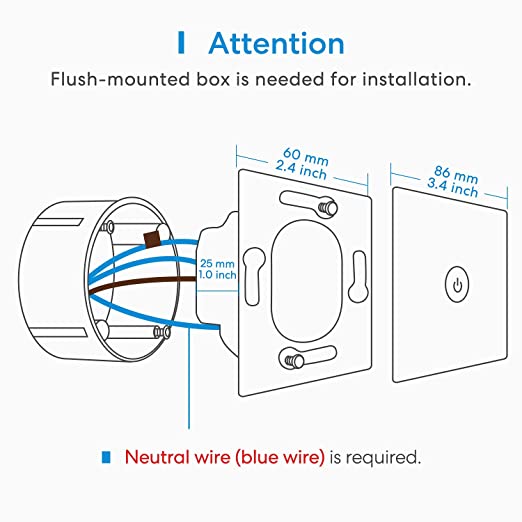 Attention

Flush-mounted box is needed for installation.

60 mm
2.4 inch

86 mm
3.4 inch

25 mm
1.0 inch

Neutral wire (blue wire) is required.