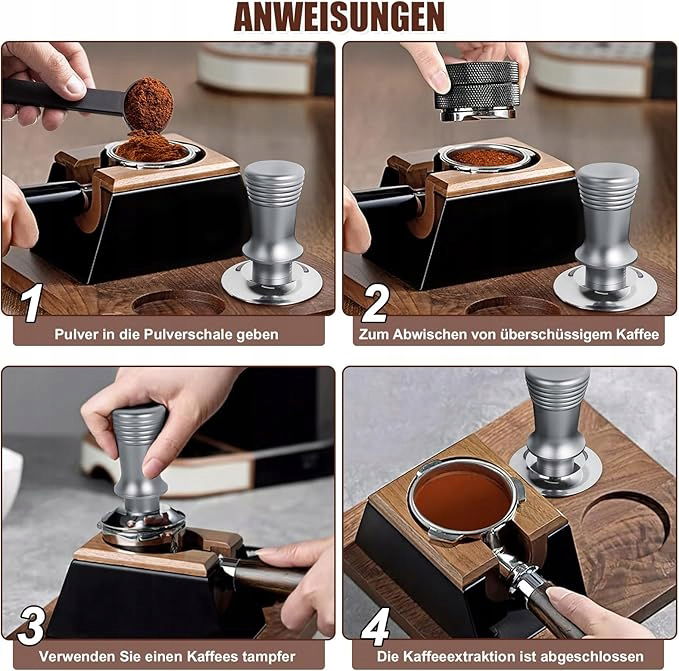 ANWEISUNGEN

1

Pulver in die Pulverschale geben

2

Zum Abwischen von überschüssigem Kaffee

3

Verwenden Sie einen Kaffees tampfer

4

Die Kaffeeextraktion ist abgeschlossen