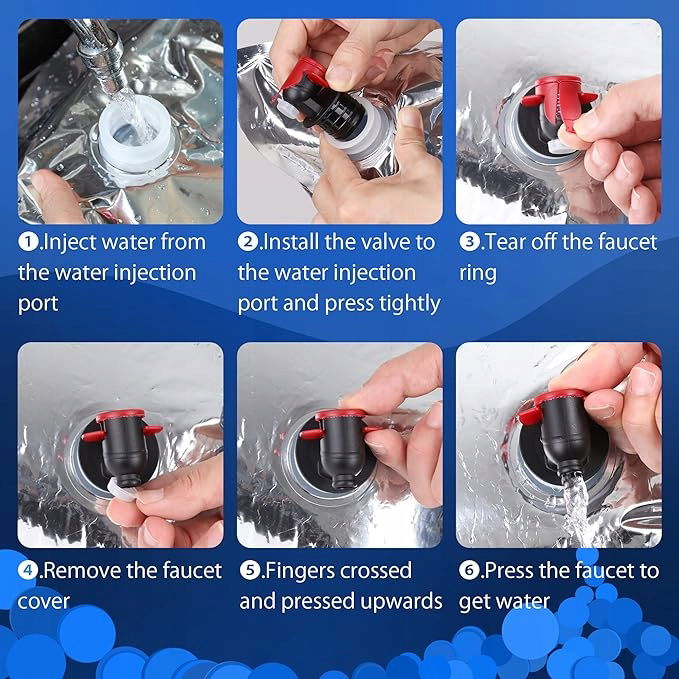 ❶.Inject water from the water injection port

❷.Install the valve to the water injection port and press tightly

❸.Tear off the faucet ring

❹.Remove the faucet cover

❺.Fingers crossed and pressed upwards

❻.Press the faucet to get water