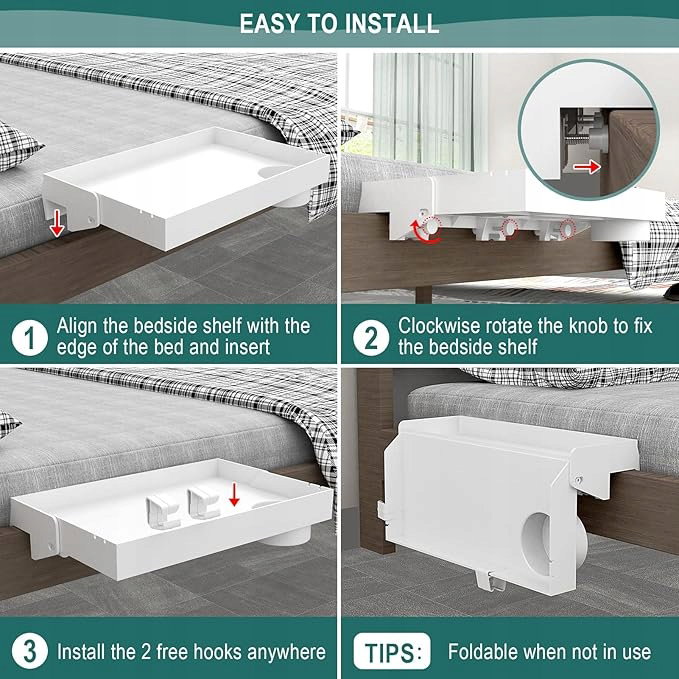 EASY TO INSTALL

1 Align the bedside shelf with the edge of the bed and insert

2 Clockwise rotate the knob to fix the bedside shelf

3 Install the 2 free hooks anywhere

TIPS: Foldable when not in use